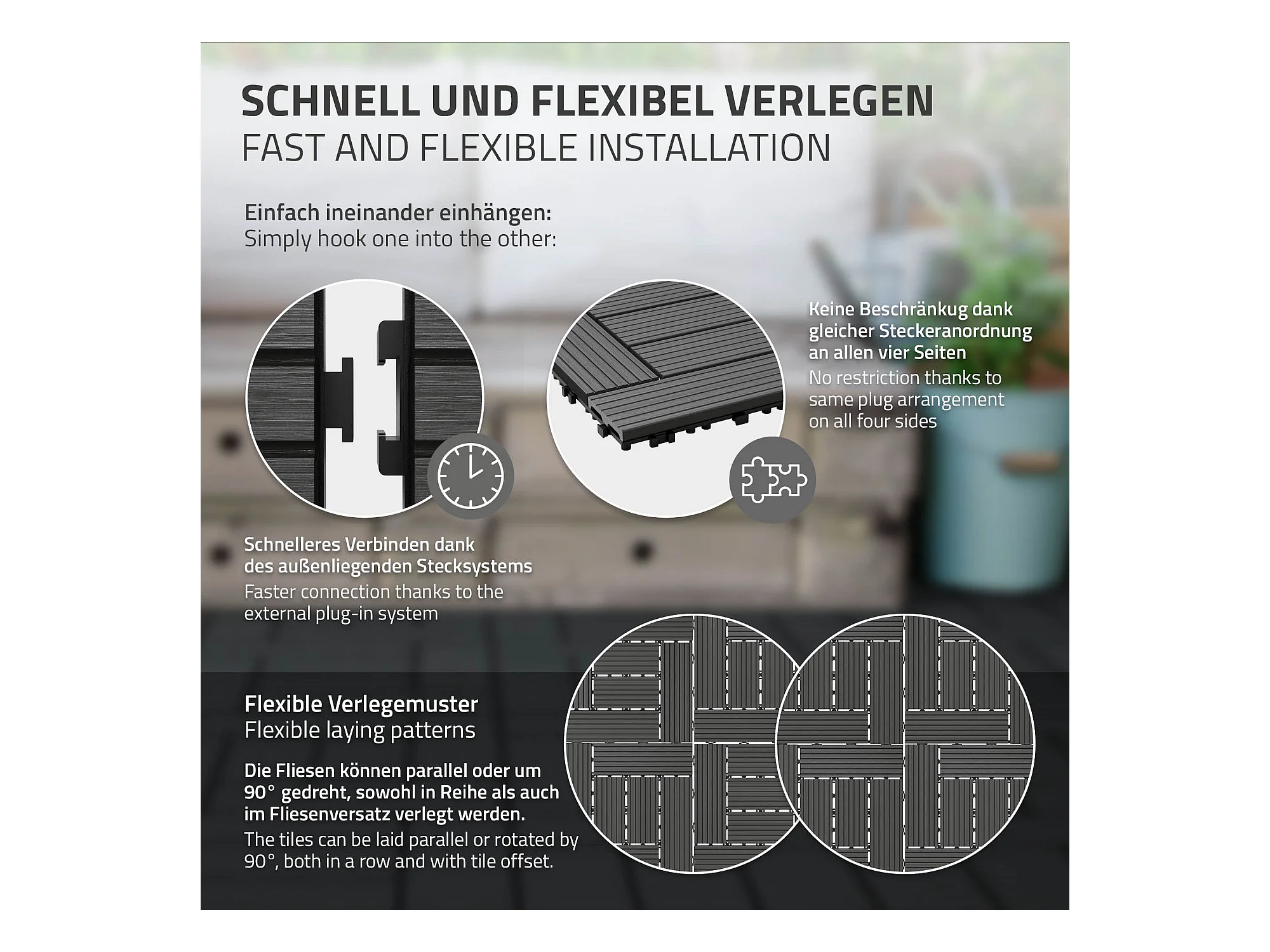 SCHNELL UND FLEXIBEL VERLEGEN
FAST AND FLEXIBLE INSTALLATION

Einfach ineinander einhängen:
Simply hook one into the other:

Keine Beschränkug dank gleicher Steckeranordnung an allen vier Seiten
No restriction thanks to same plug arrangement on all four sides

Schnelleres Verbinden dank des außenliegenden Stecksystems
Faster connection thanks to the external plug-in system

Flexible Verlegemuster
Flexible laying patterns

Die Fliesen können parallel oder um 90° gedreht, sowohl in Reihe als auch im Fliesenversatz verlegt werden.
The tiles can be laid parallel or rotated by 90°, both in a row and with tile offset.