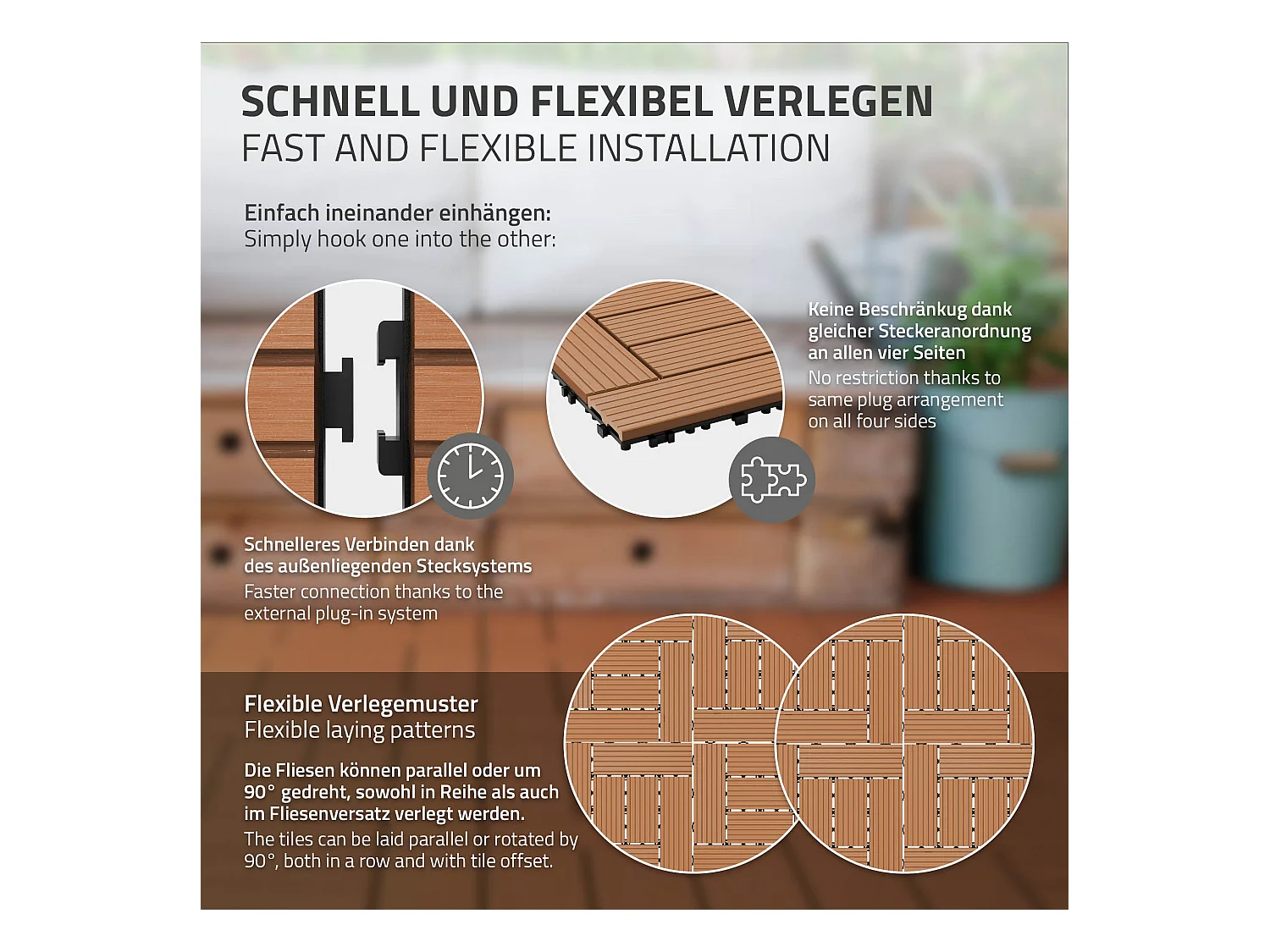 SCHNELL UND FLEXIBEL VERLEGEN
FAST AND FLEXIBLE INSTALLATION

Einfach ineinander einhängen:
Simply hook one into the other:

Keine Beschränkug dank gleicher Steckeranordnung an allen vier Seiten
No restriction thanks to same plug arrangement on all four sides

Schnelleres Verbinden dank des außenliegenden Stecksystems
Faster connection thanks to the external plug-in system

Flexible Verlegemuster
Flexible laying patterns

Die Fliesen können parallel oder um 90° gedreht, sowohl in Reihe als auch im Fliesenversatz verlegt werden.
The tiles can be laid parallel or rotated by 90°, both in a row and with tile offset.