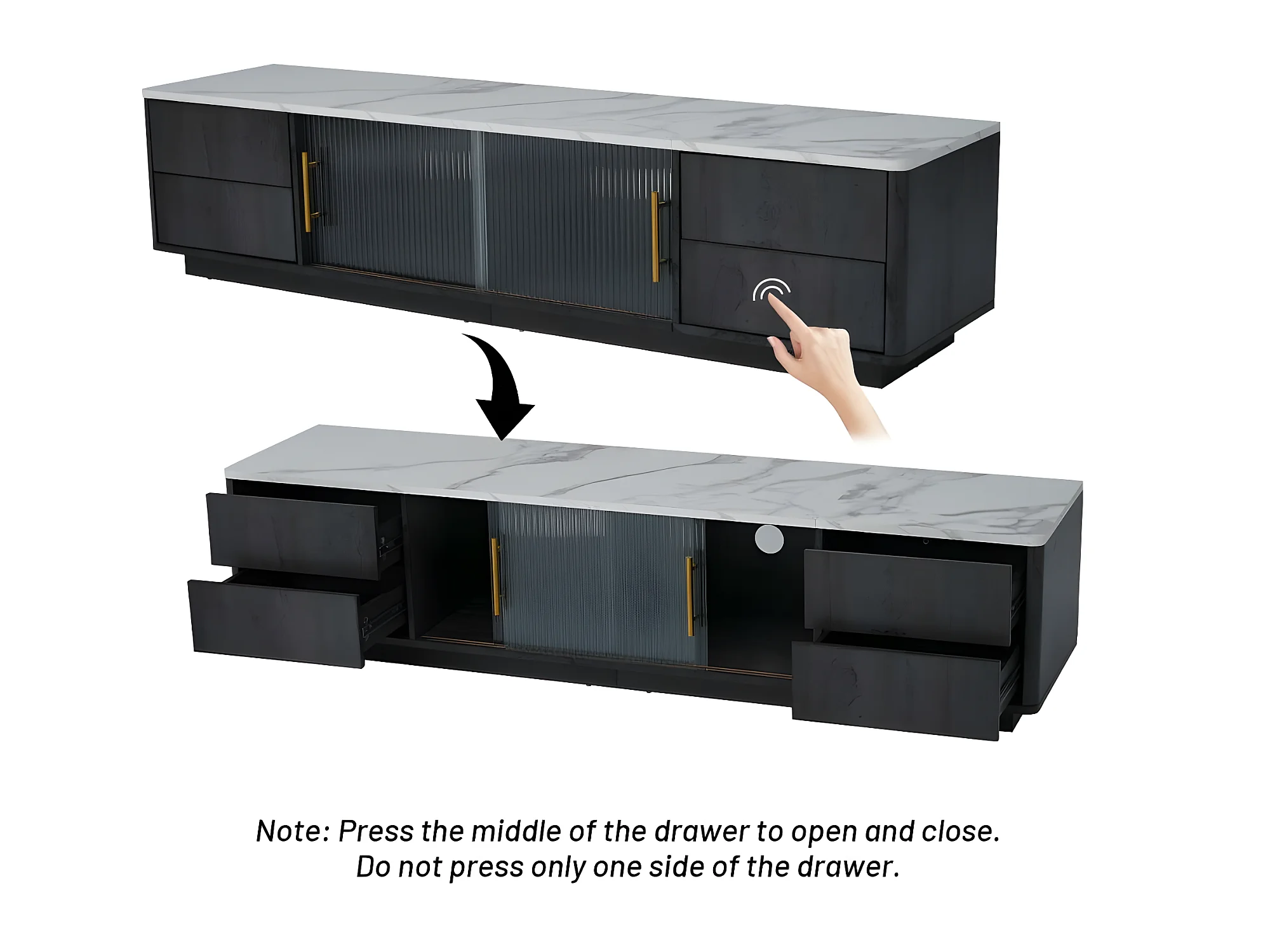 Note: Press the middle of the drawer to open and close.
Do not press only one side of the drawer.