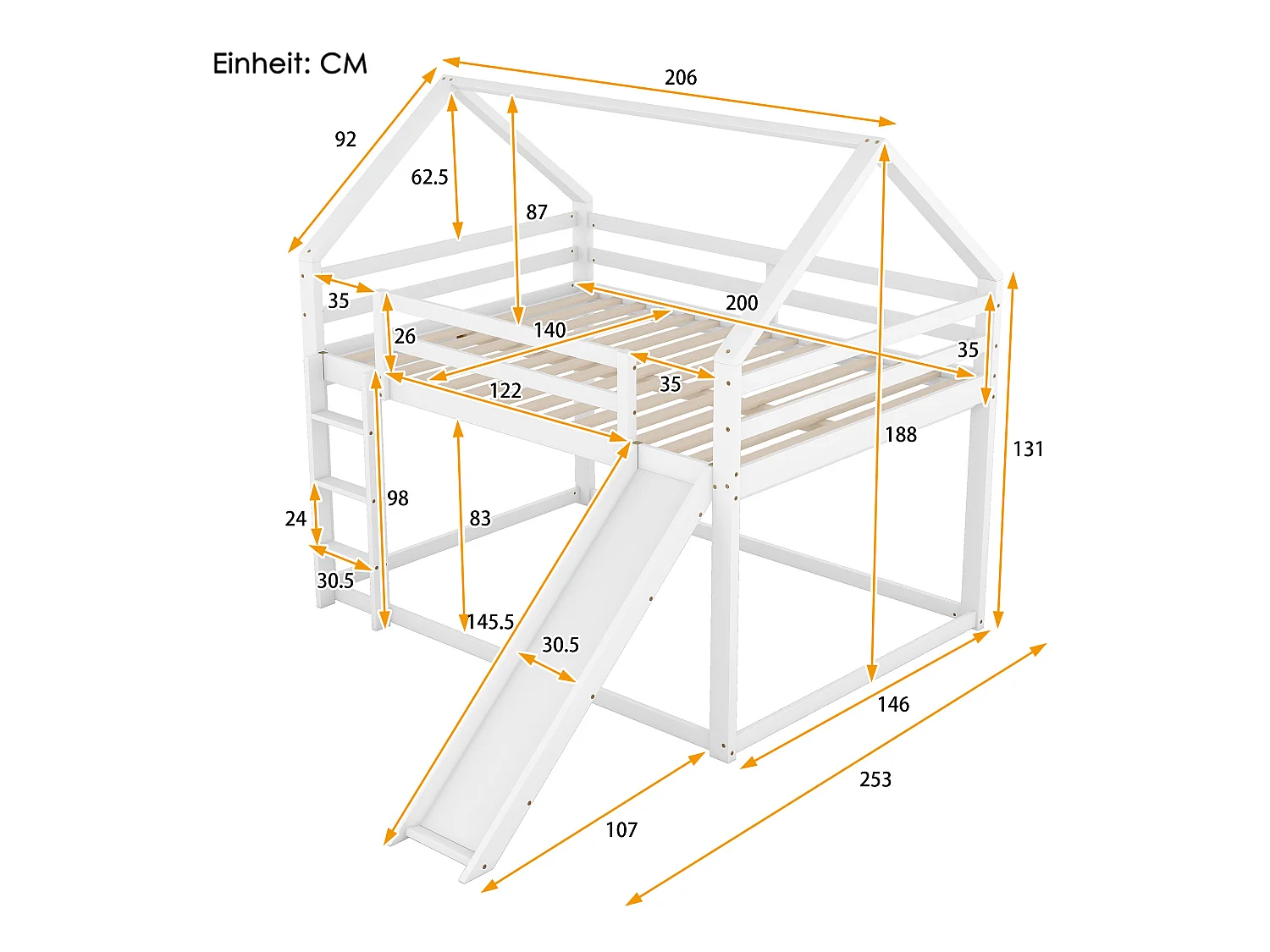 Einheit: CM

206

92

62.5

87

35

200

26

140

35

122

35

188

131

98

83

24

30.5

145.5

30.5

146

253

107