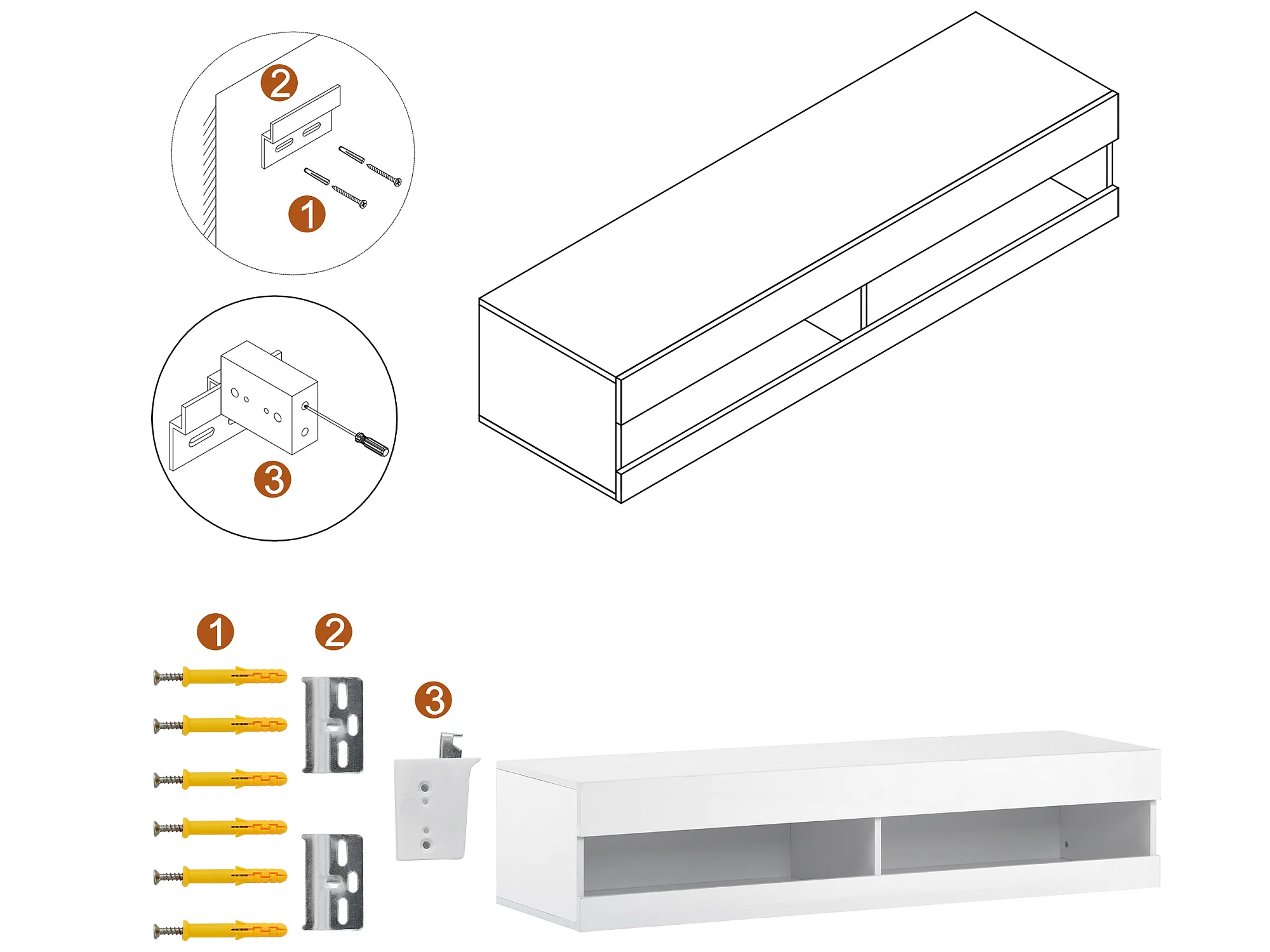 2
1
3
1
2
3