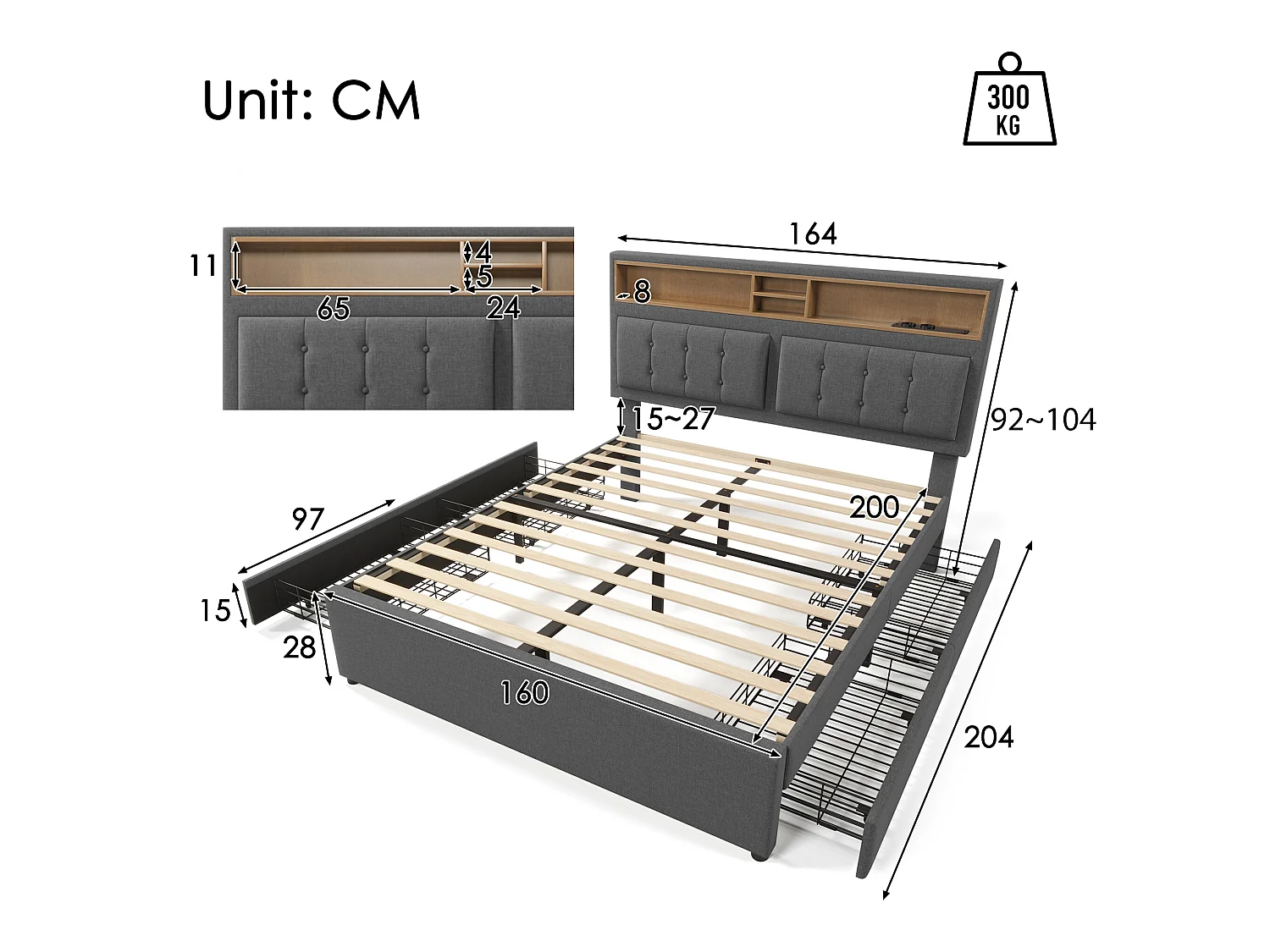 Unit: CM

300
KG

11
4
5
65
24

164
8
15~27
92~104
200
97
15
28
160
204