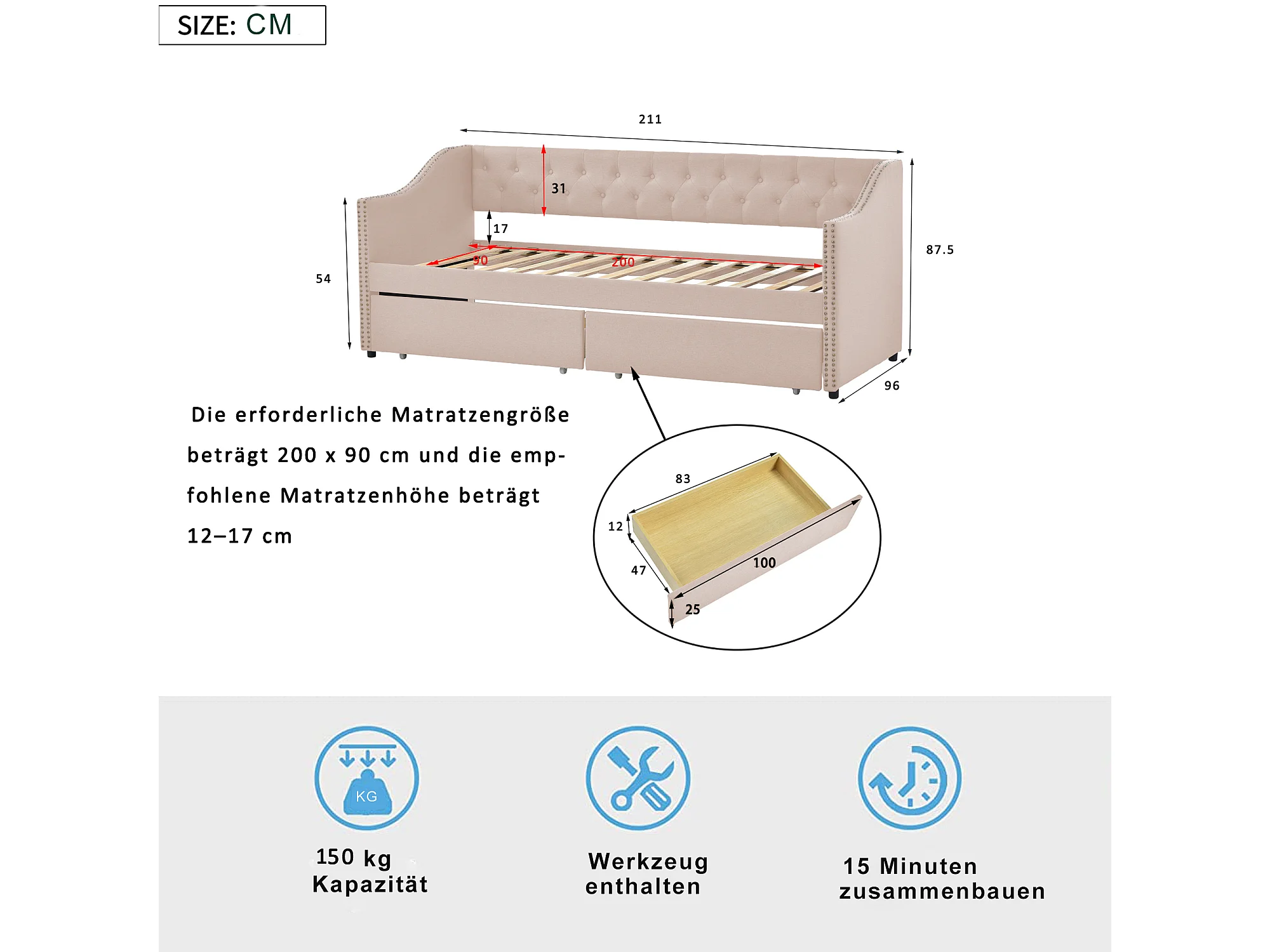 SIZE: CM

211

31

17

90

200

54

87.5

96

Die erforderliche Matratzengröße beträgt 200 x 90 cm und die empfohlene Matratzenhöhe beträgt 12–17 cm

83

12

47

100

25

KG

150 kg Kapazität

Werkzeug enthalten

15 Minuten zusammenbauen