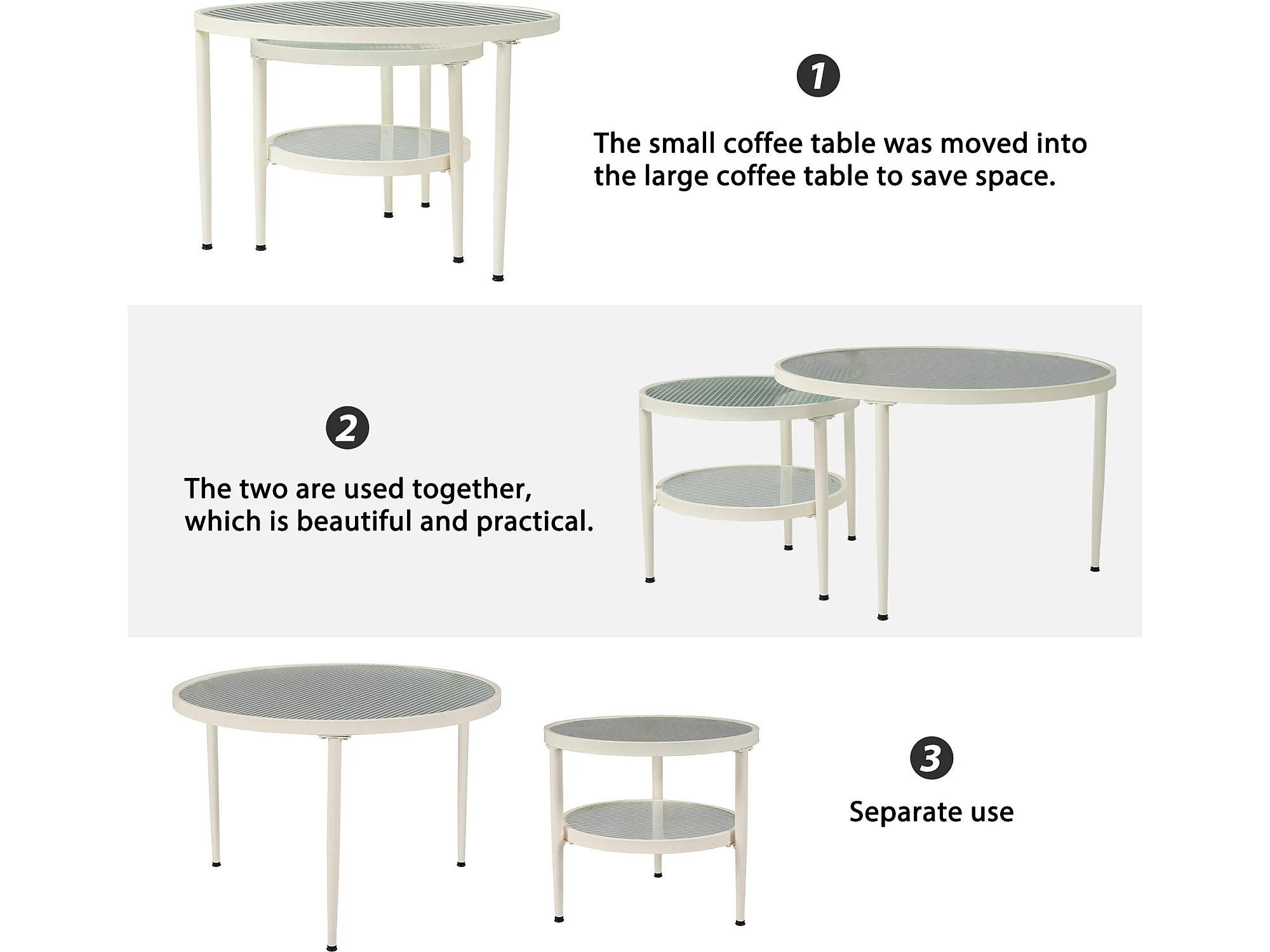 1

The small coffee table was moved into the large coffee table to save space.

2

The two are used together, which is beautiful and practical.

3

Separate use