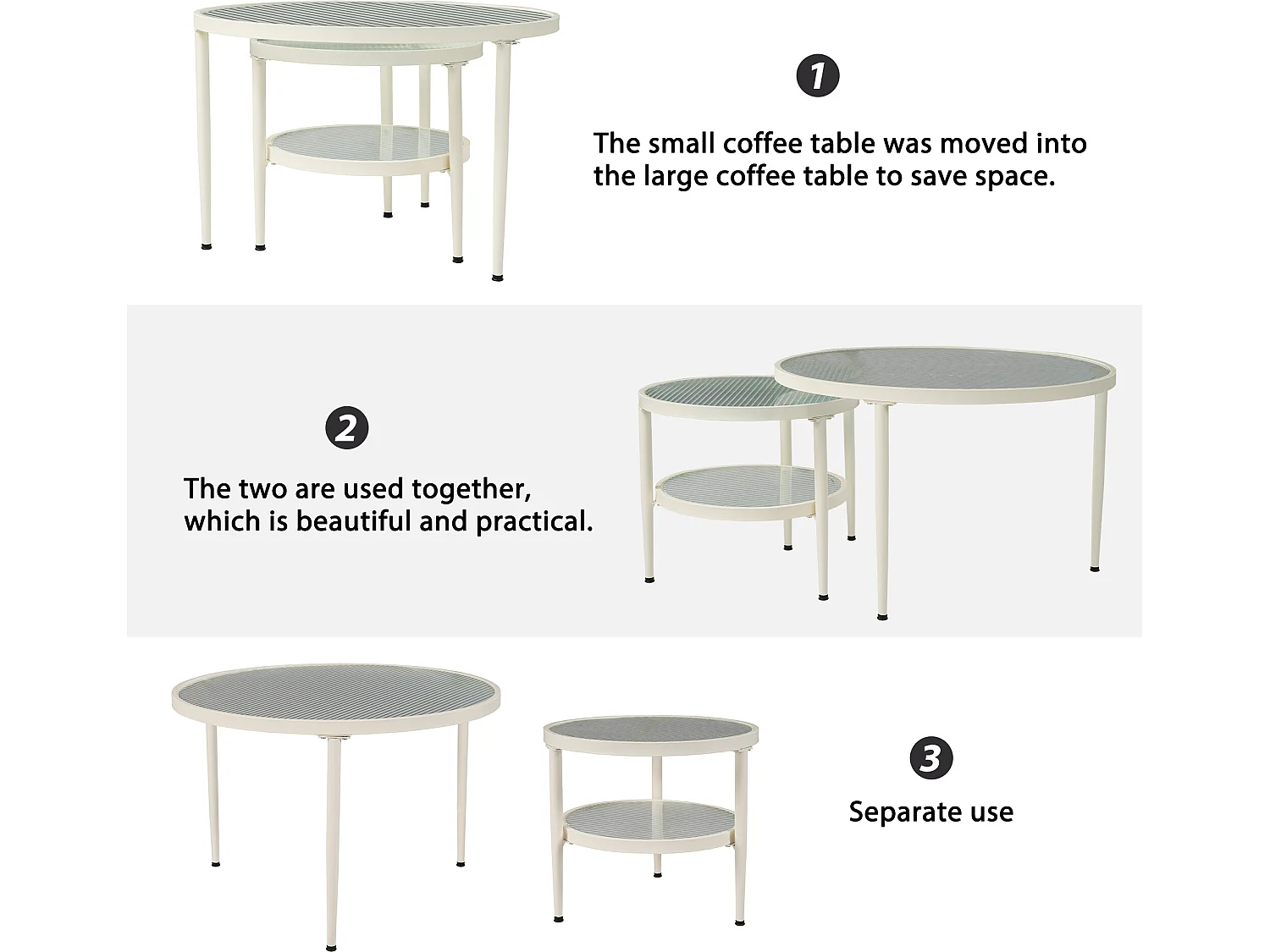 1

The small coffee table was moved into the large coffee table to save space.

2

The two are used together, which is beautiful and practical.

3

Separate use