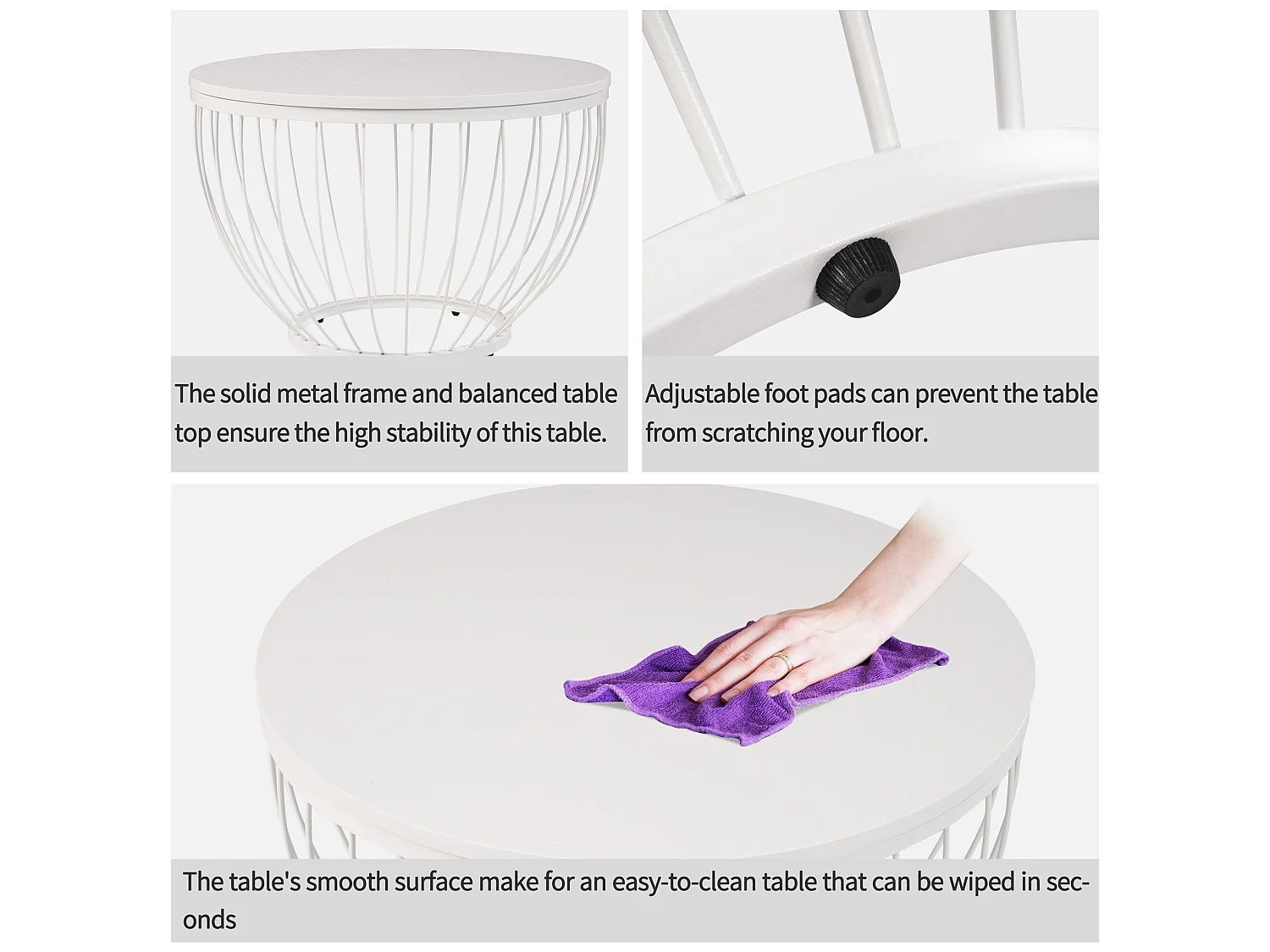 The solid metal frame and balanced table top ensure the high stability of this table.

Adjustable foot pads can prevent the table from scratching your floor.

The table's smooth surface make for an easy-to-clean table that can be wiped in seconds