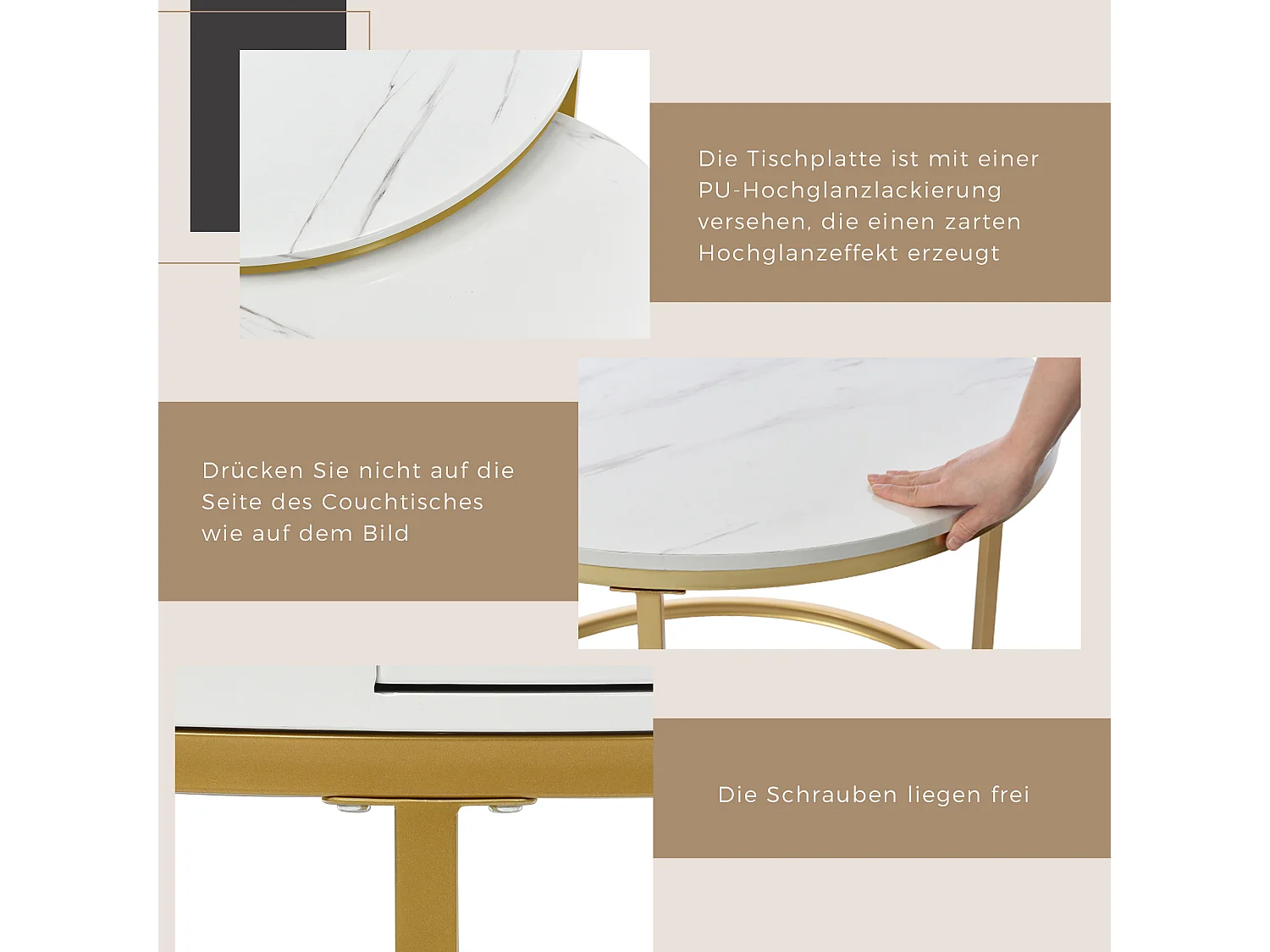 Die Tischplatte ist mit einer PU-Hochglanzlackierung versehen, die einen zarten Hochglanzeffekt erzeugt

Drücken Sie nicht auf die Seite des Couchtisches wie auf dem Bild

Die Schrauben liegen frei