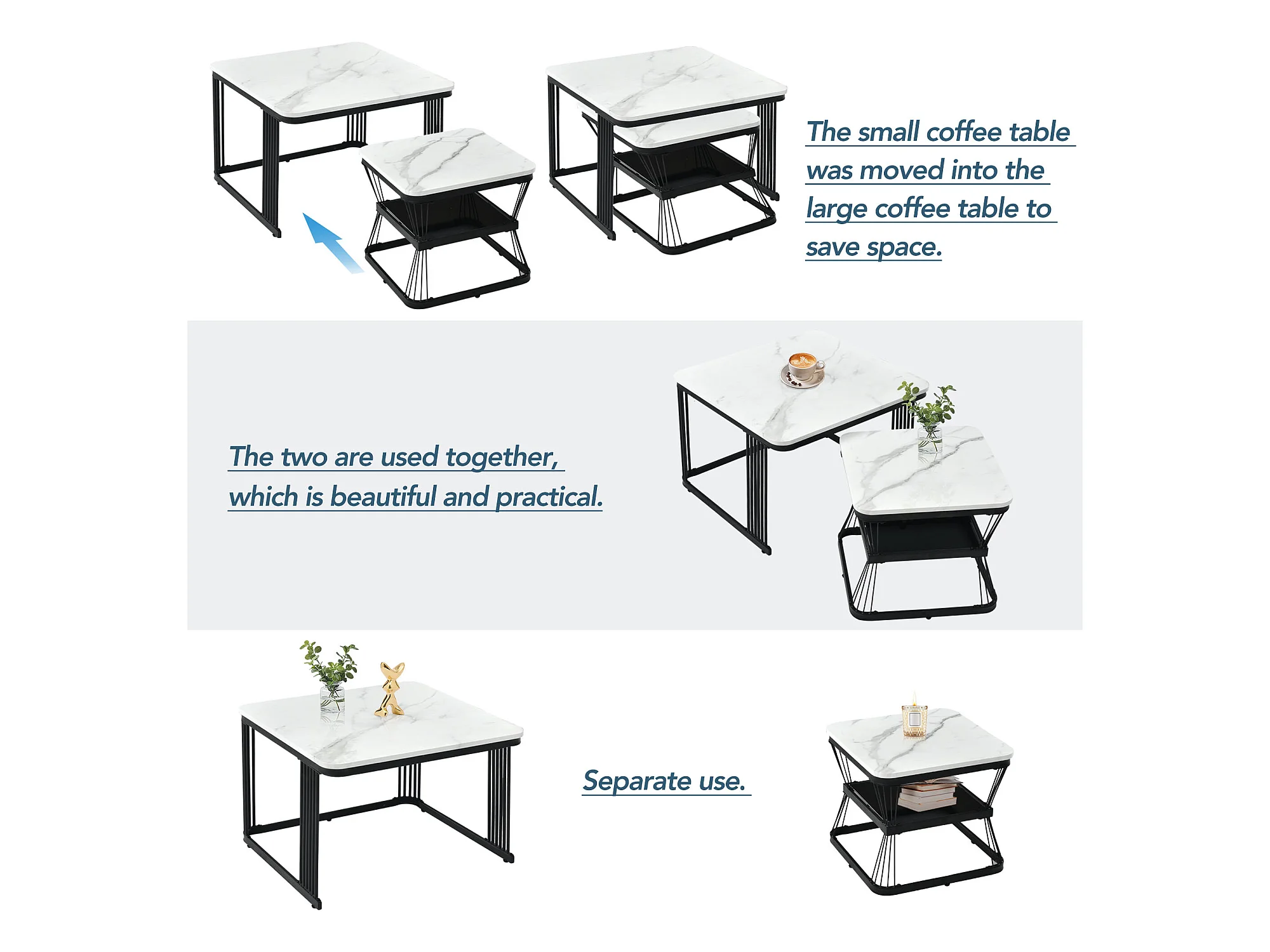 The small coffee table was moved into the large coffee table to save space.

The two are used together, which is beautiful and practical.

Separate use.