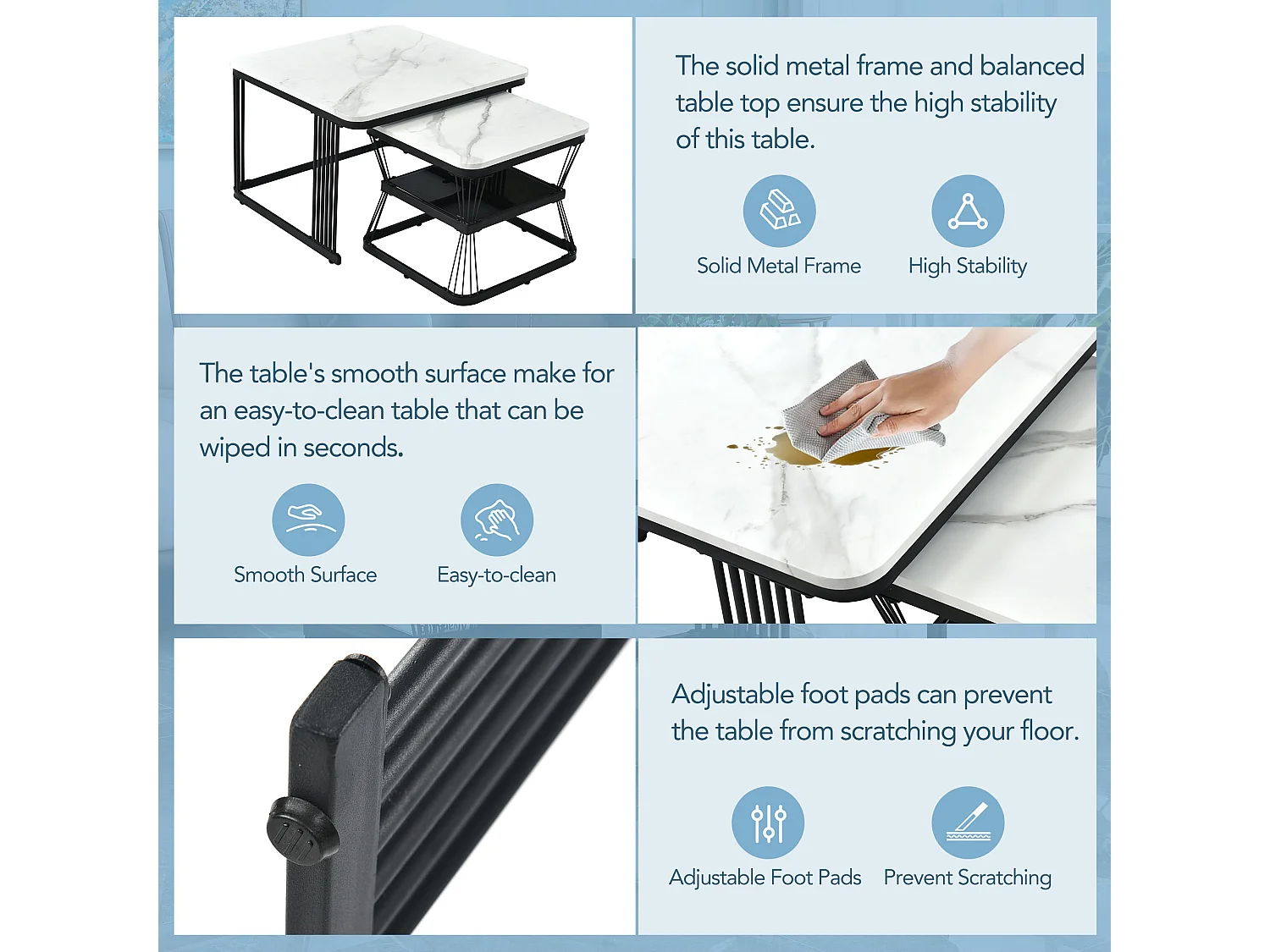 The solid metal frame and balanced table top ensure the high stability of this table.

Solid Metal Frame

High Stability

The table's smooth surface make for an easy-to-clean table that can be wiped in seconds.

Smooth Surface

Easy-to-clean

Adjustable foot pads can prevent the table from scratching your floor.

Adjustable Foot Pads

Prevent Scratching