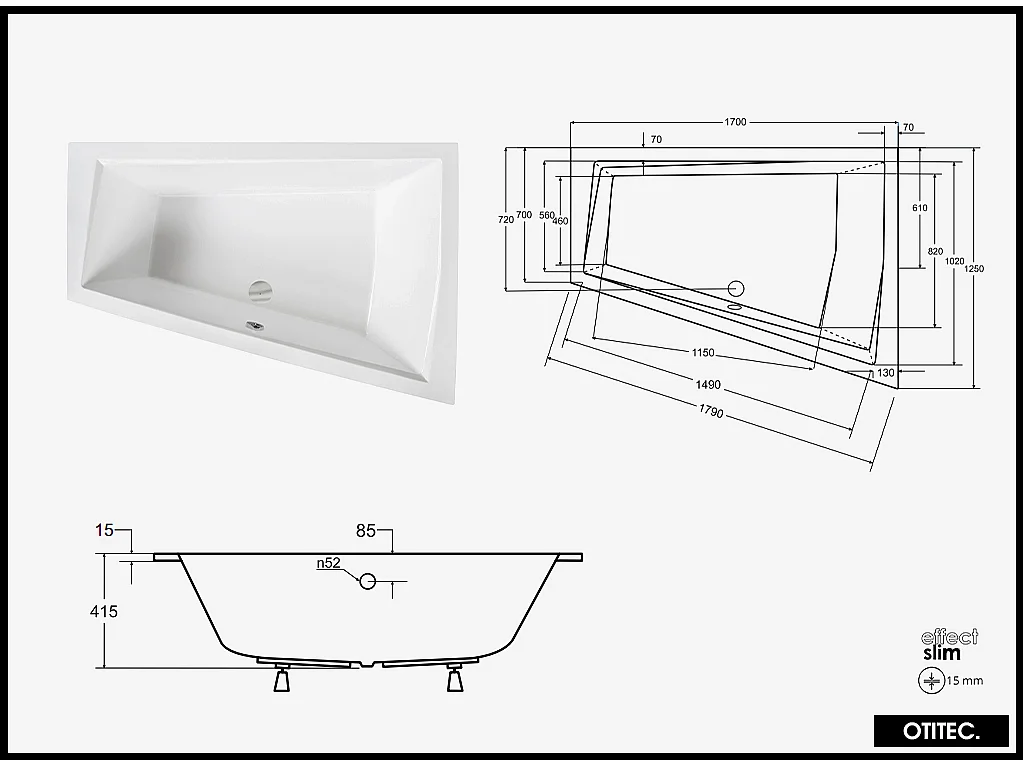 1700
70
70
720
700
560
460
610
820
1020
1250
1150
1490
1790
130
15
85
n52
415
effect
slim
15 mm
OTITEC.