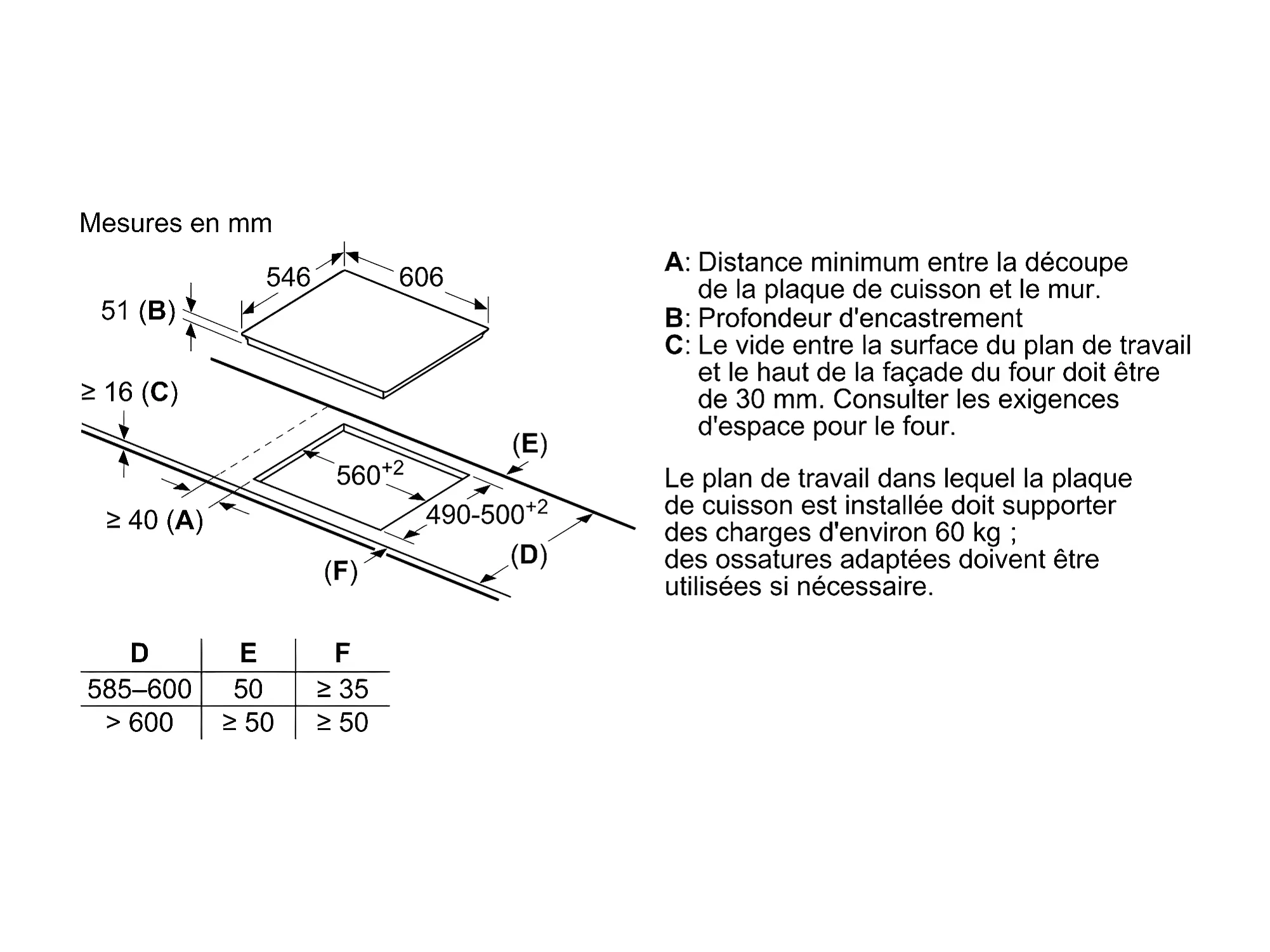 Mesures en mm

546
606
51 (B)
≥ 16 (C)
(E)
$560^{+2}$
$490\text{-}500^{+2}$
≥ 40 (A)
(D)
(F)

| D | E | F |
|---|---|---|
| 585–600 | 50 | ≥ 35 |
| > 600 | ≥ 50 | ≥ 50 |

A: Distance minimum entre la découpe de la plaque de cuisson et le mur.
B: Profondeur d'encastrement
C: Le vide entre la surface du plan de travail et le haut de la façade du four doit être de 30 mm. Consulter les exigences d'espace pour le four.

Le plan de travail dans lequel la plaque de cuisson est installée doit supporter des charges d'environ 60 kg ; des ossatures adaptées doivent être utilisées si nécessaire.