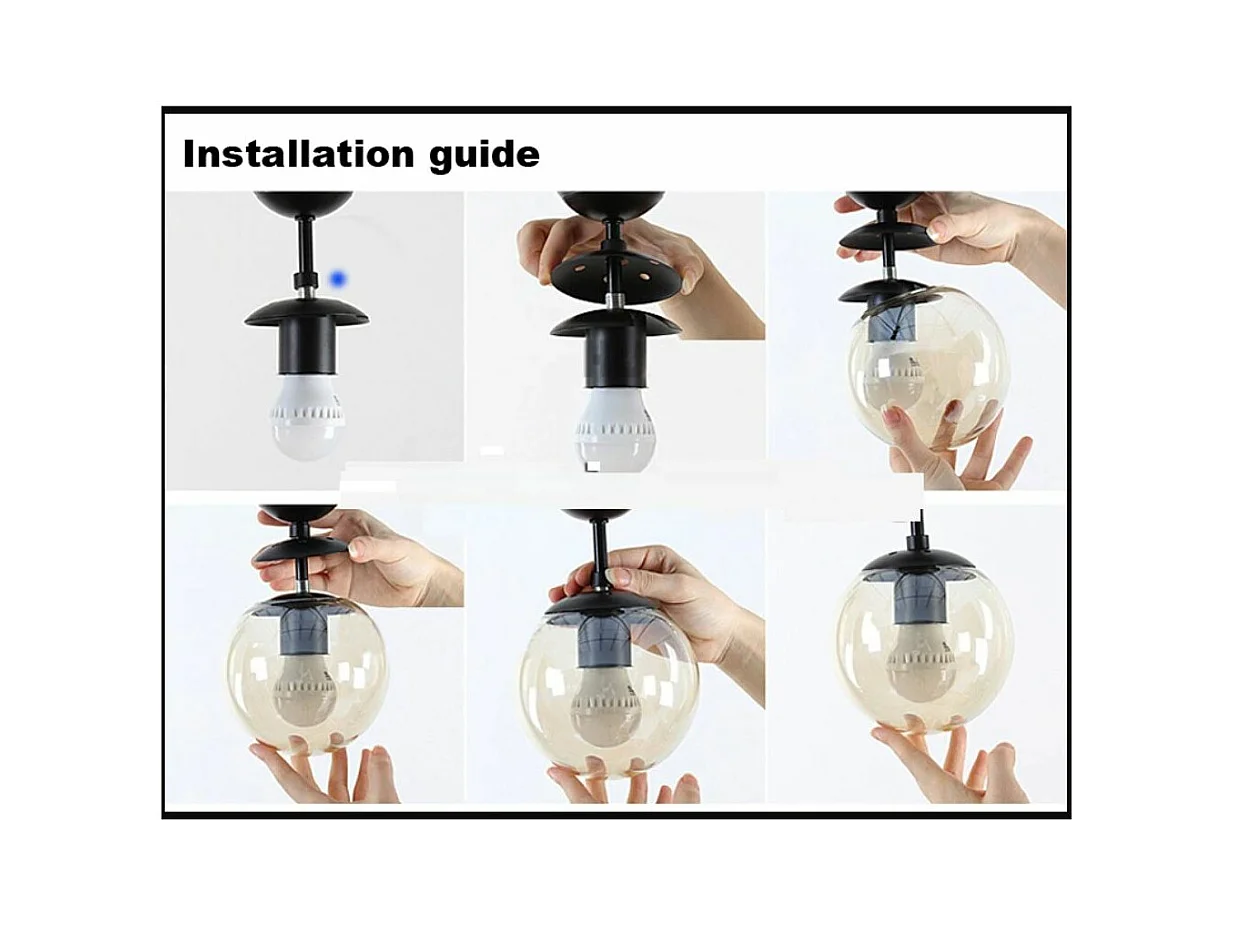 Installation guide