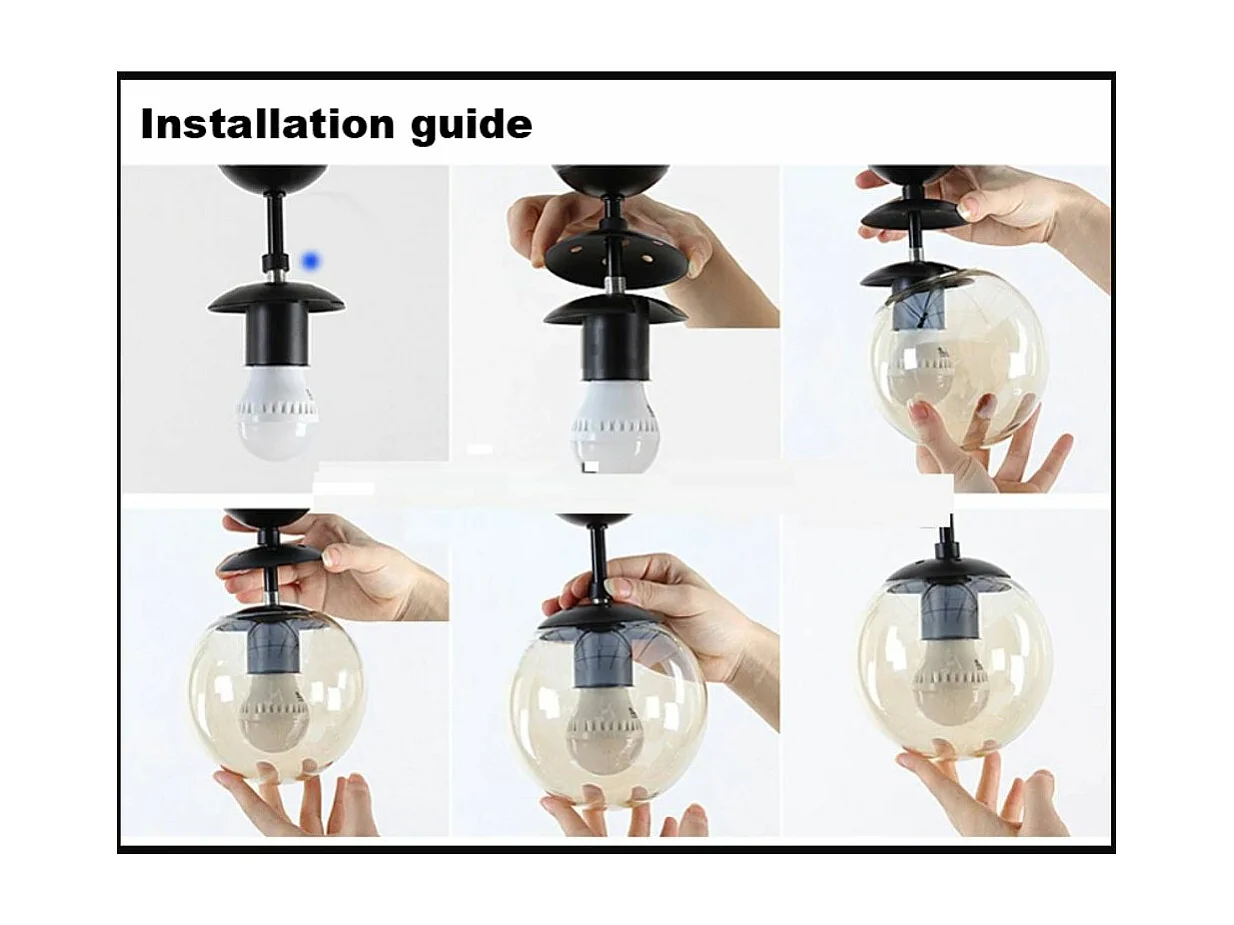 Installation guide