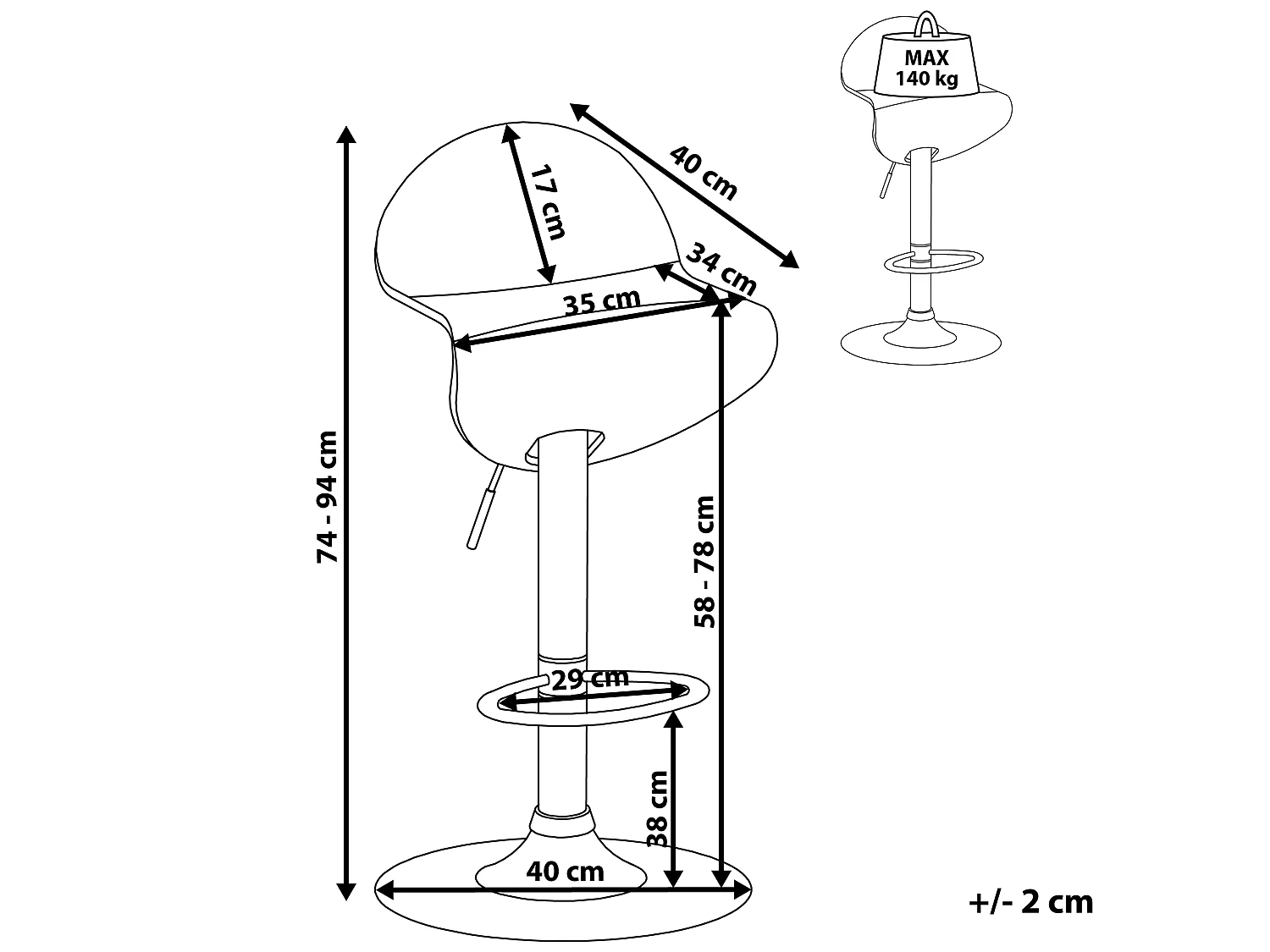 MAX
140 kg

40 cm

17 cm

34 cm

35 cm

74 - 94 cm

58 - 78 cm

29 cm

38 cm

40 cm

+/- 2 cm