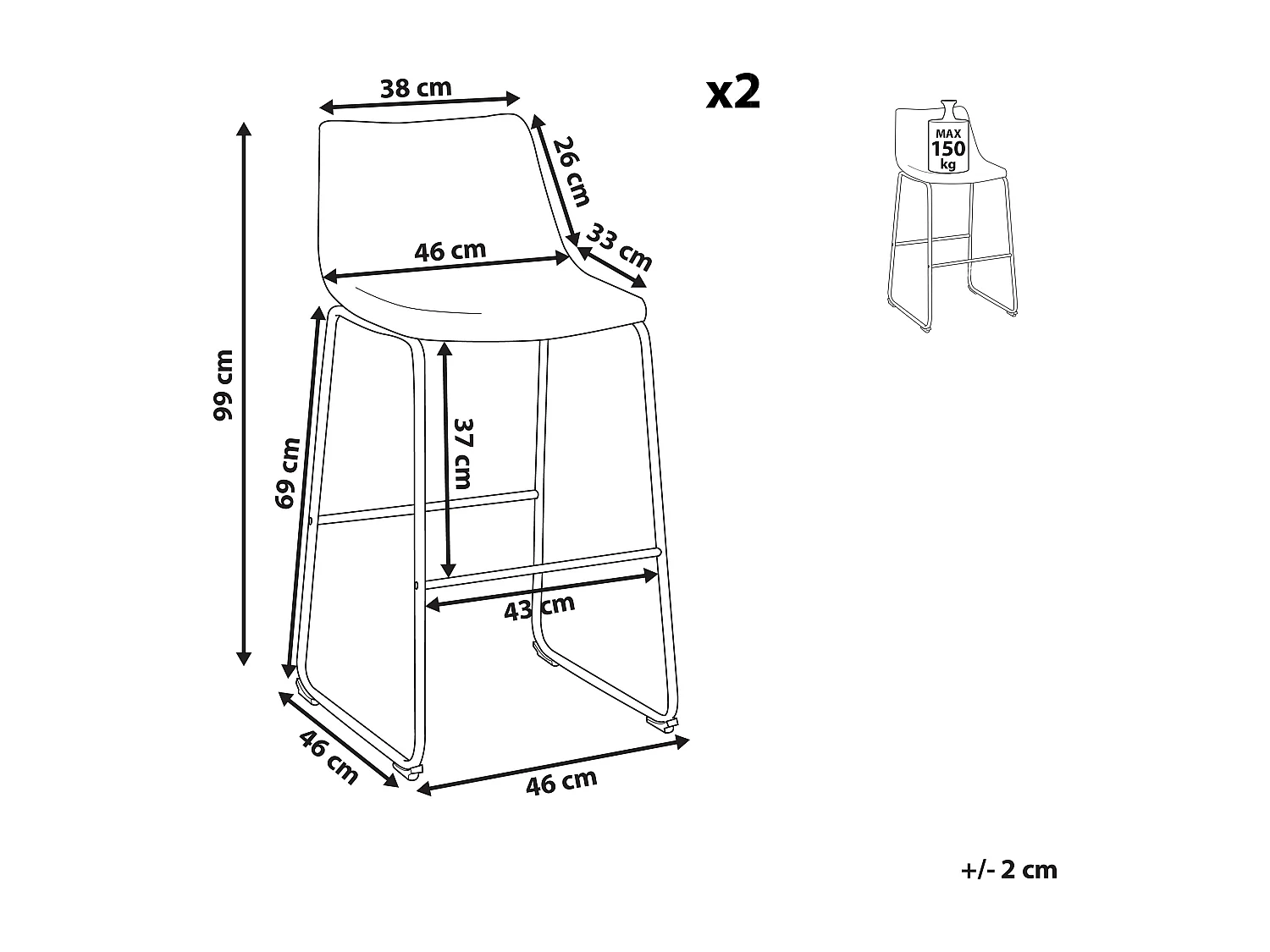 38 cm

x2

MAX
150
kg

26 cm

33 cm

46 cm

99 cm

69 cm

37 cm

43 cm

46 cm

46 cm

+/- 2 cm