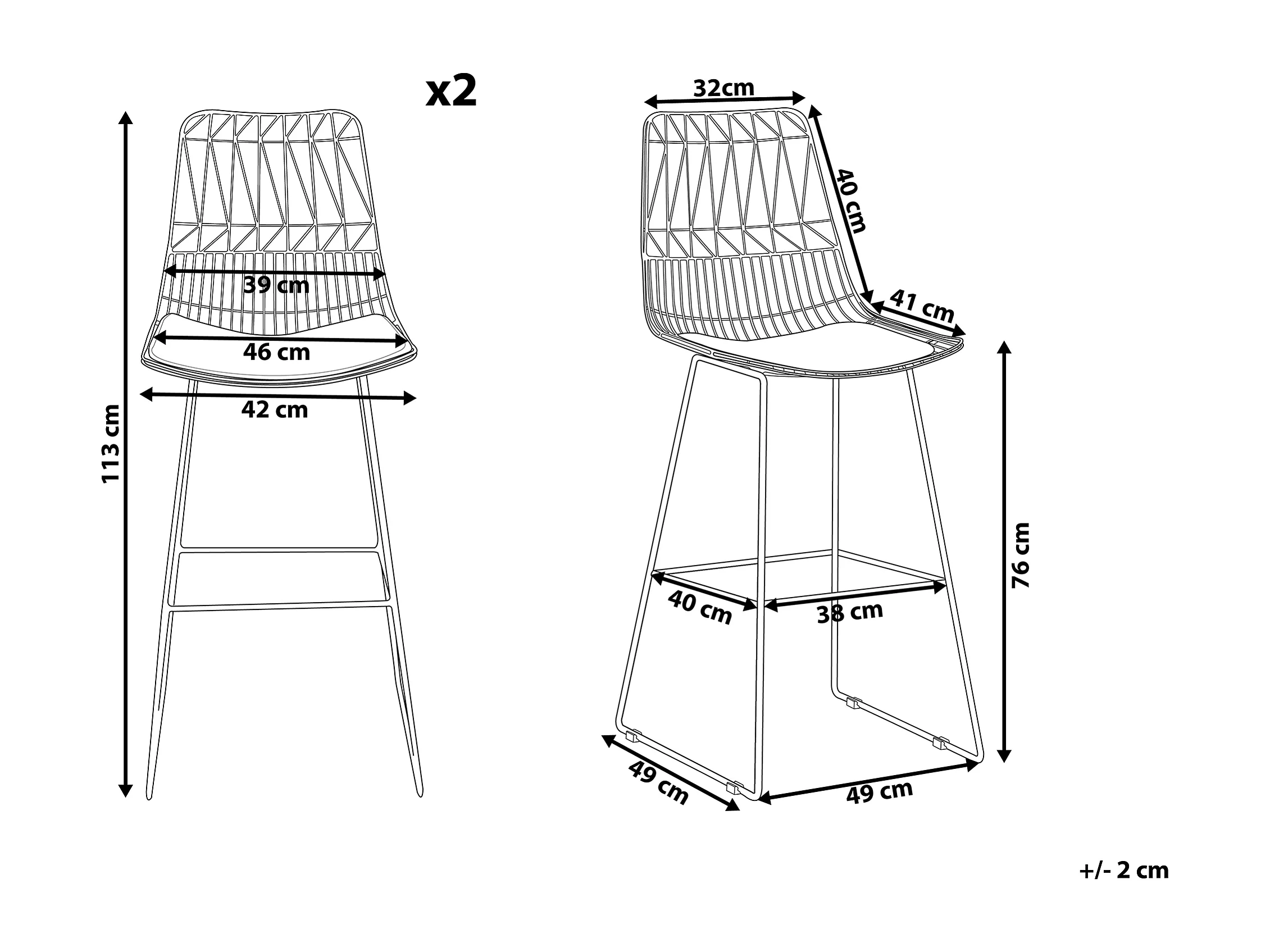 x2

113 cm

39 cm

46 cm

42 cm

32cm

40 cm

41 cm

76 cm

40 cm

38 cm

49 cm

49 cm

+/- 2 cm