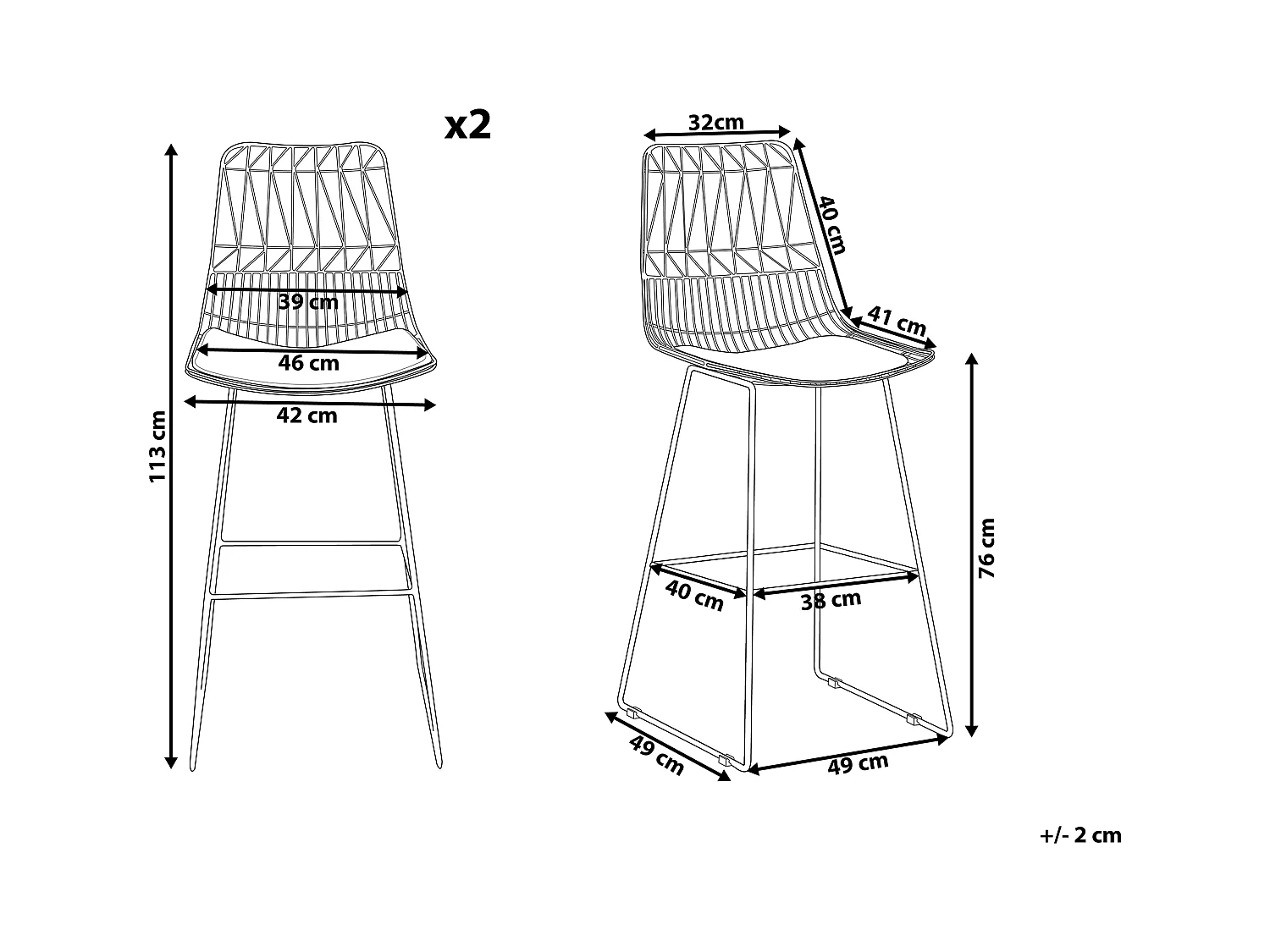 x2

113 cm

39 cm

46 cm

42 cm

32cm

40 cm

41 cm

76 cm

40 cm

38 cm

49 cm

49 cm

+/- 2 cm