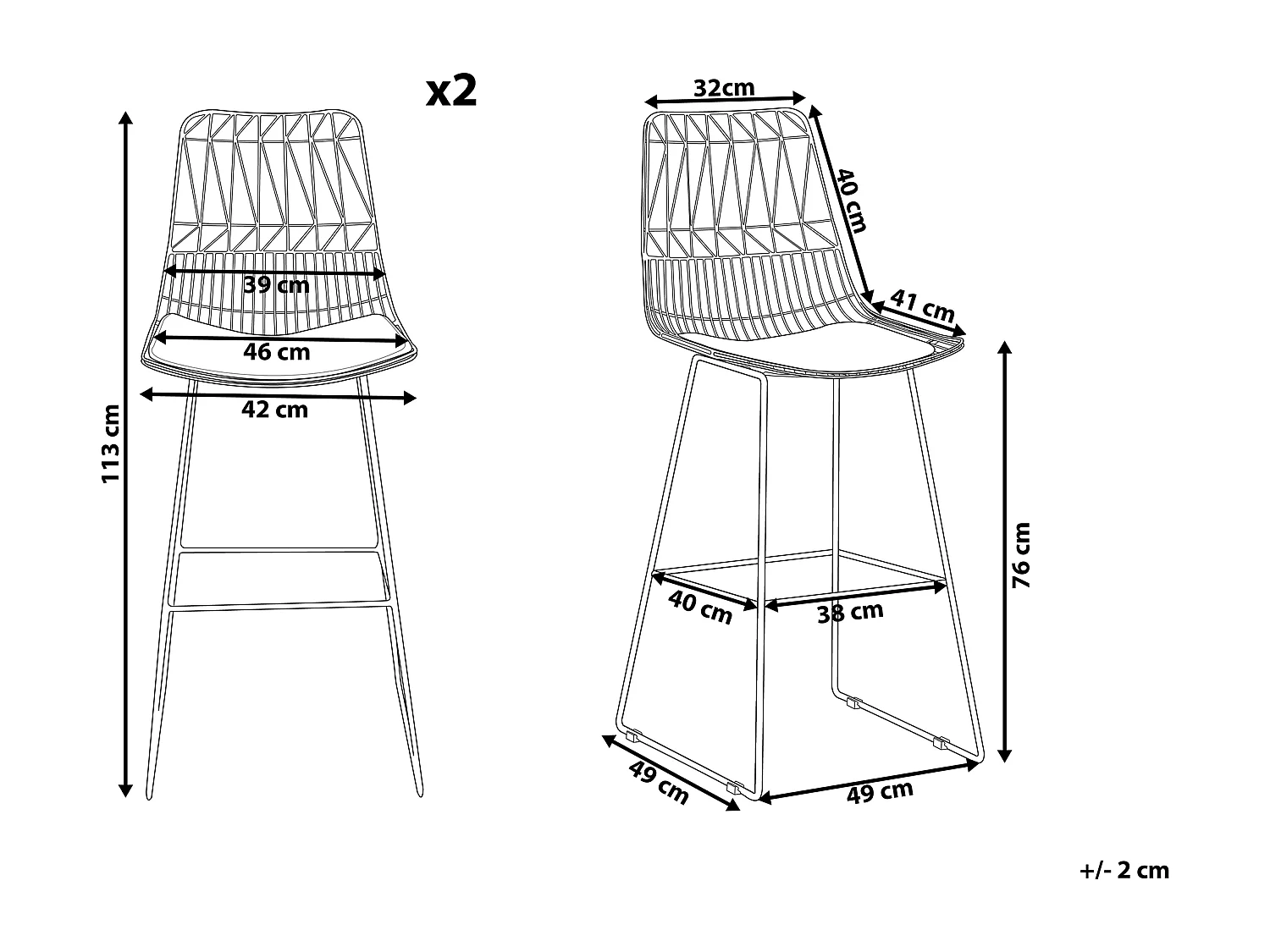 x2

113 cm

39 cm

46 cm

42 cm

32cm

40 cm

41 cm

76 cm

40 cm

38 cm

49 cm

49 cm

+/- 2 cm