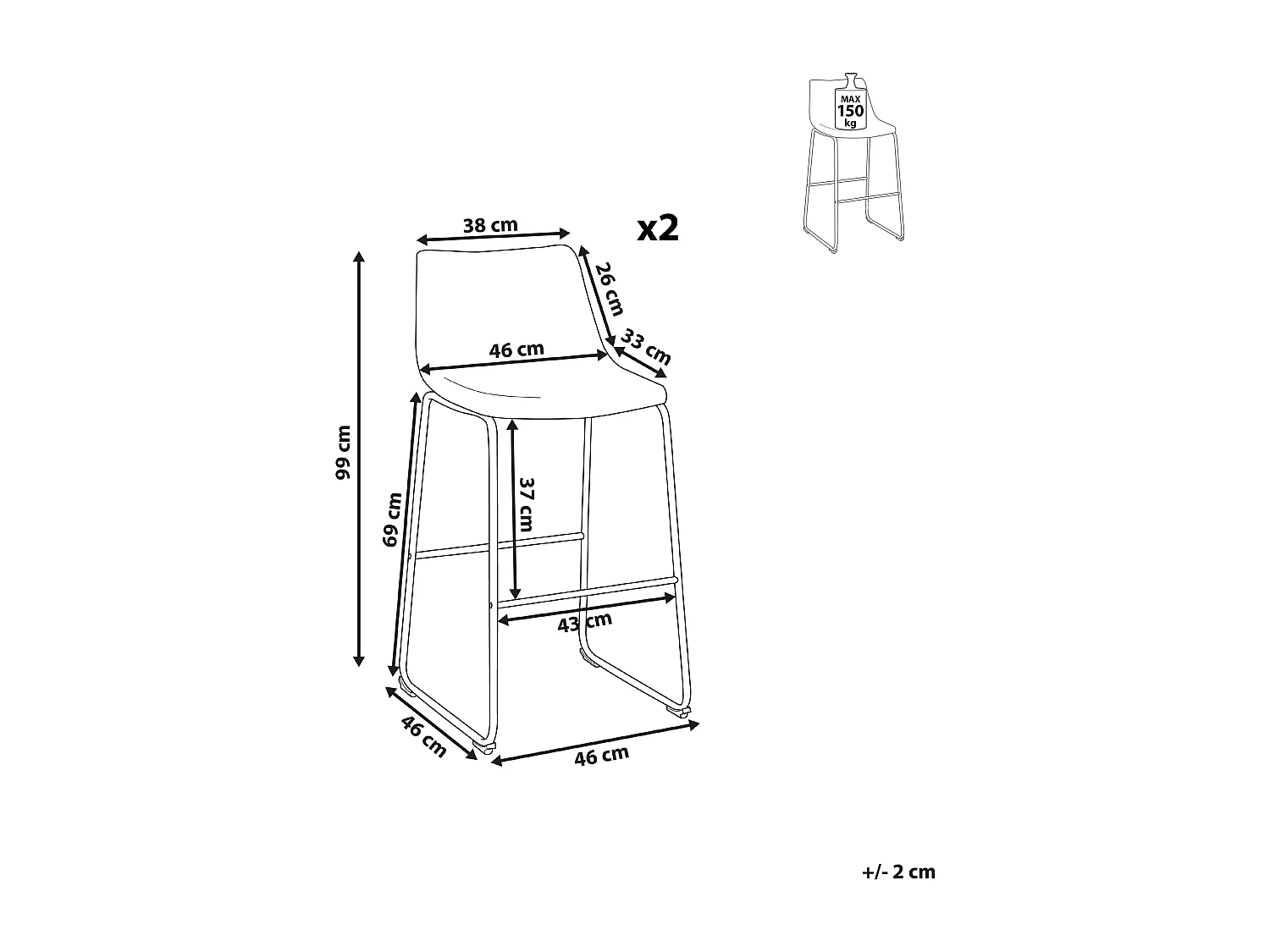 MAX
150
kg

38 cm
x2
26 cm
33 cm
46 cm
99 cm
69 cm
37 cm
43 cm
46 cm
46 cm

+/- 2 cm