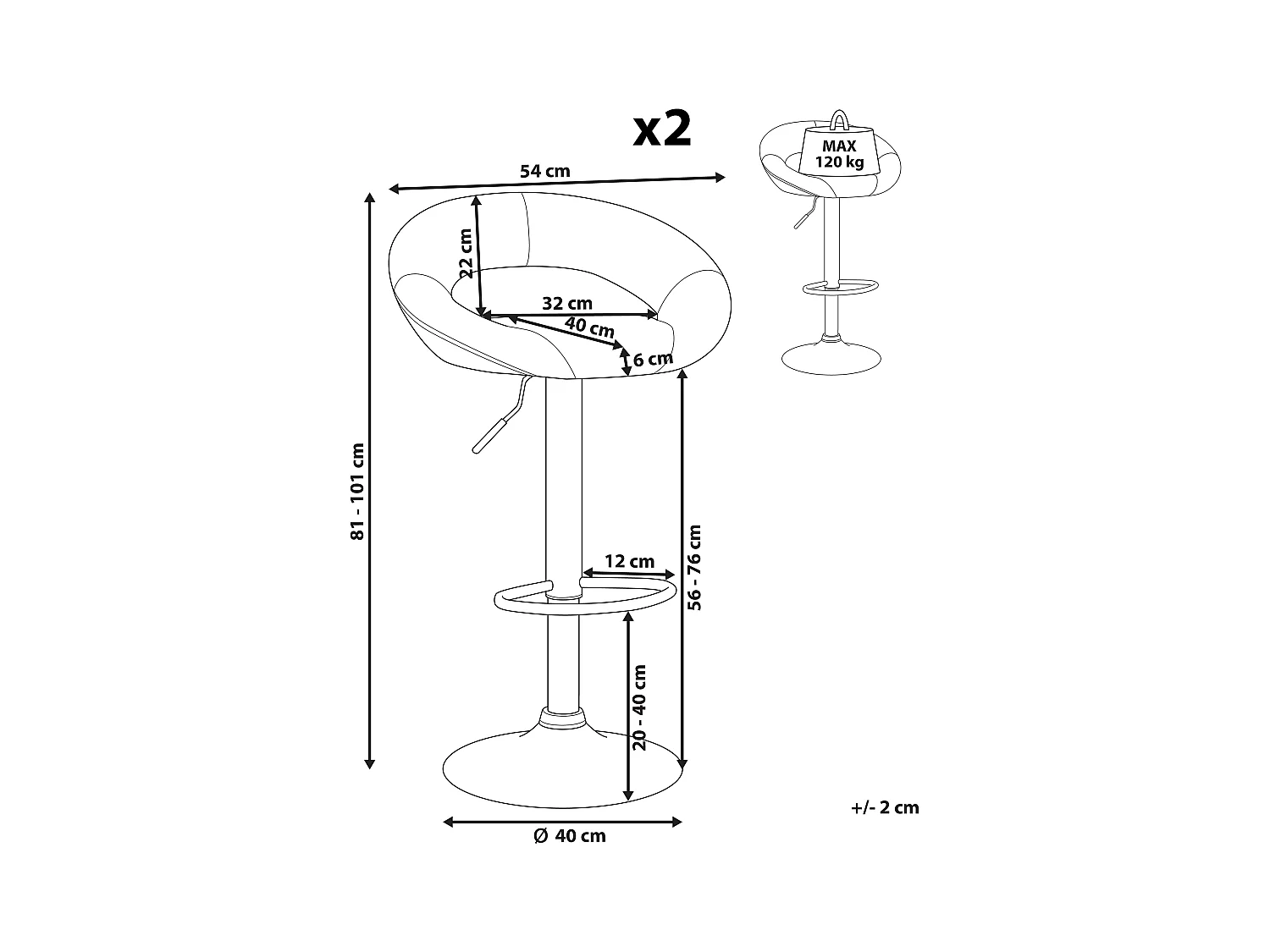 x2

MAX
120 kg

54 cm

22 cm

32 cm

40 cm

6 cm

81 - 101 cm

12 cm

56 - 76 cm

20 - 40 cm

Ø 40 cm

+/- 2 cm