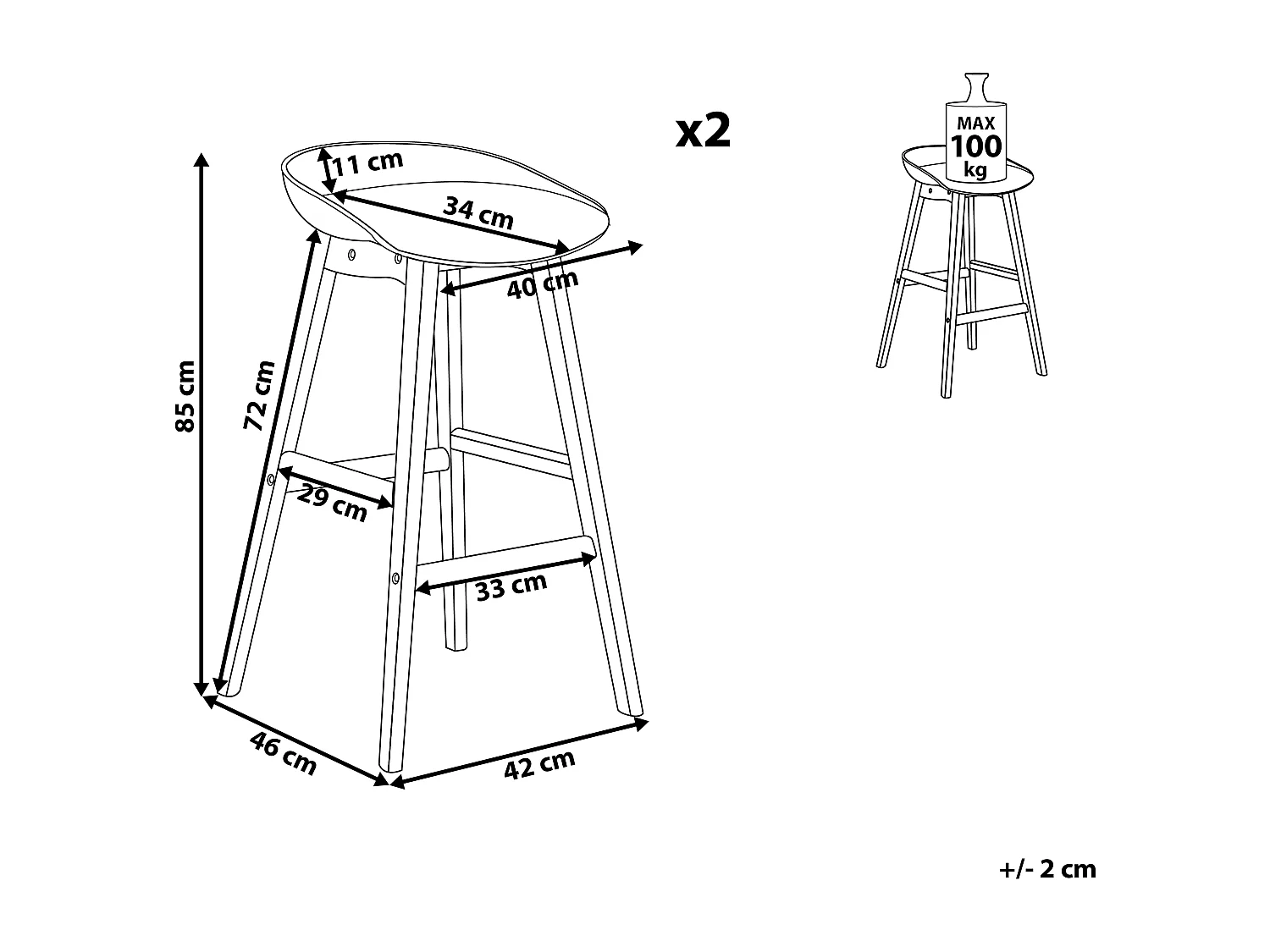 x2

MAX
100
kg

11 cm
34 cm
40 cm
85 cm
72 cm
29 cm
33 cm
46 cm
42 cm

+/- 2 cm