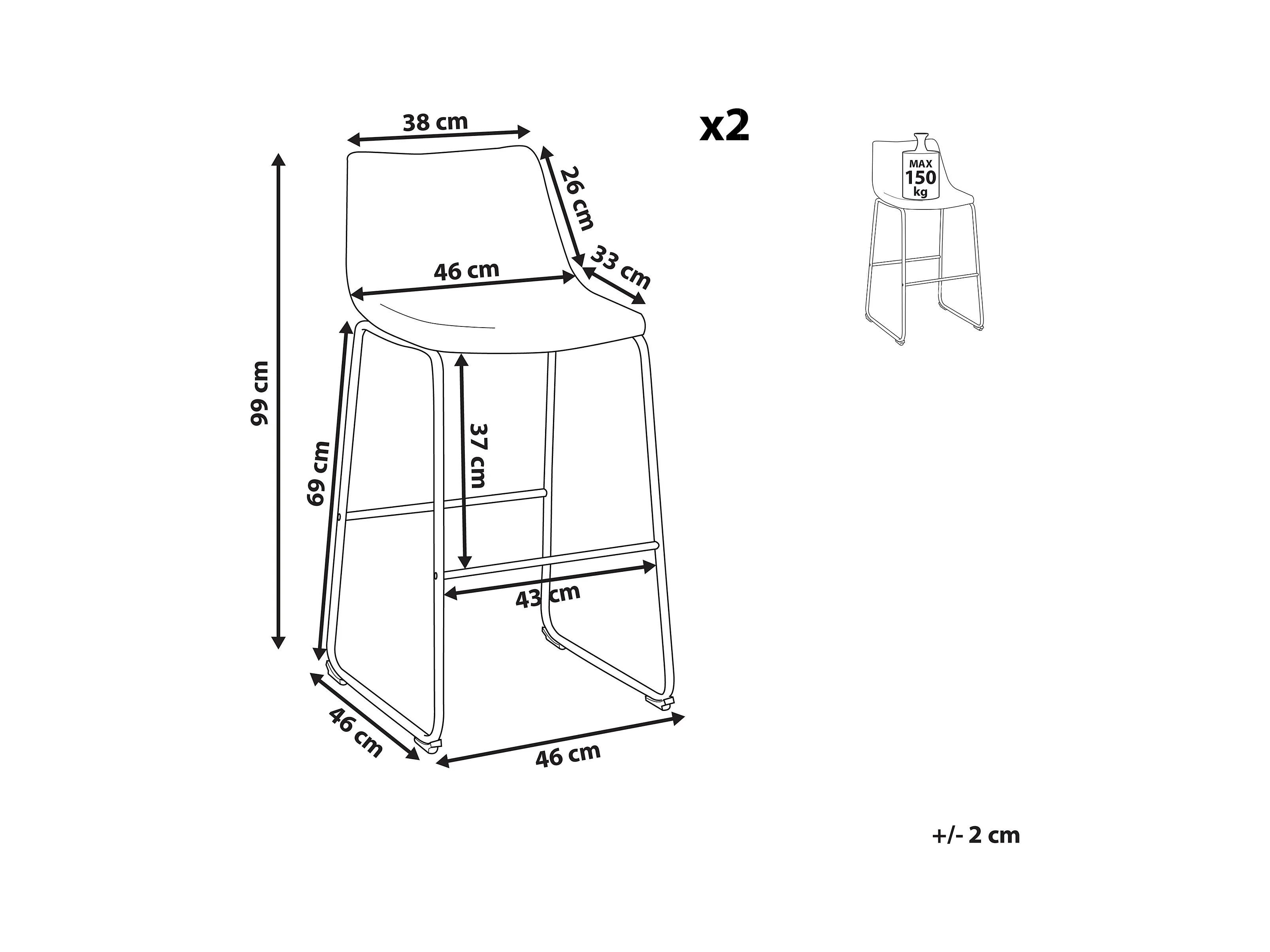 38 cm

x2

MAX
150
kg

26 cm

33 cm

46 cm

99 cm

69 cm

37 cm

43 cm

46 cm

46 cm

+/- 2 cm