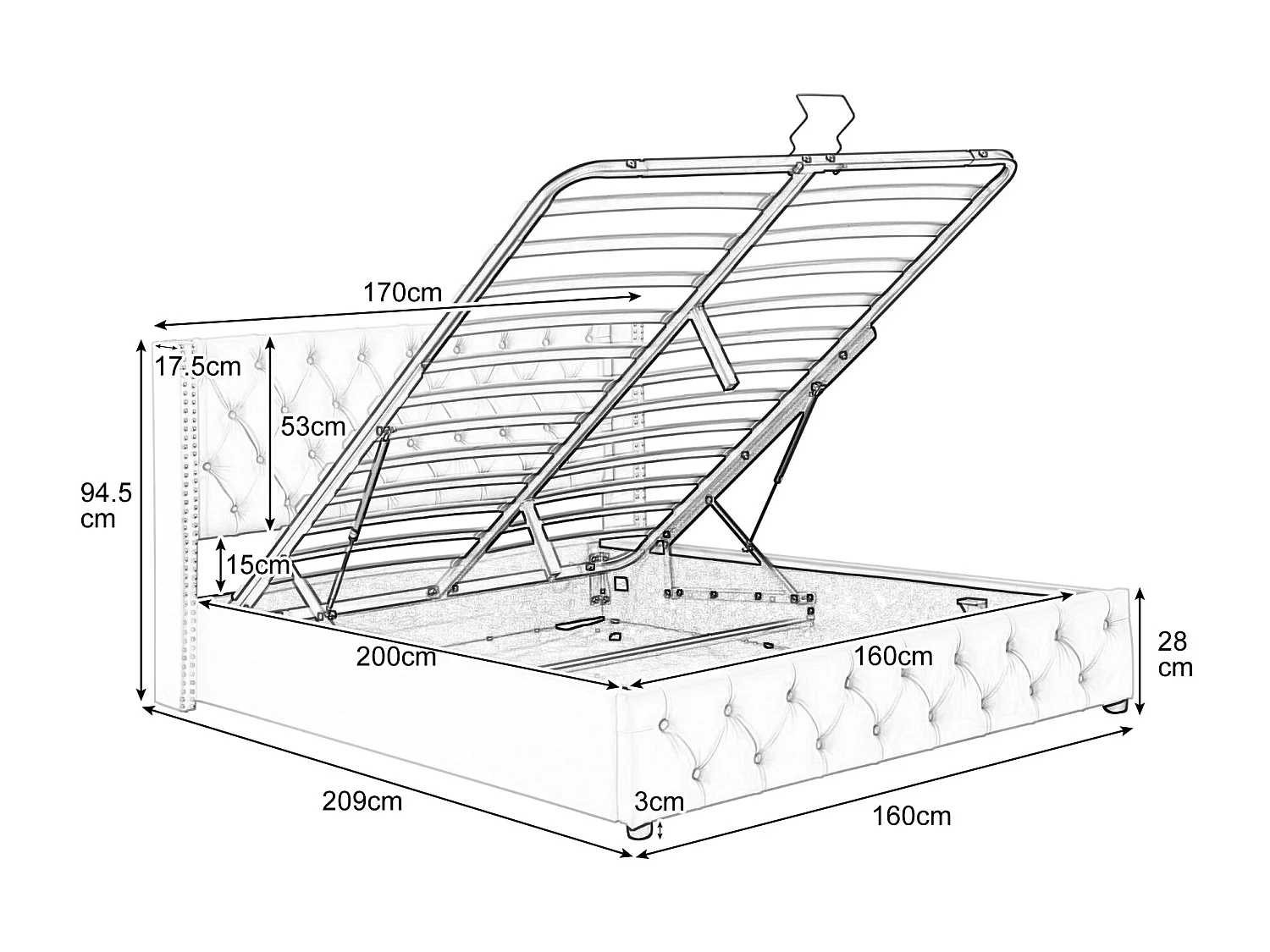 170cm
17.5cm
53cm
94.5 cm
15cm
200cm
160cm
28 cm
209cm
3cm
160cm