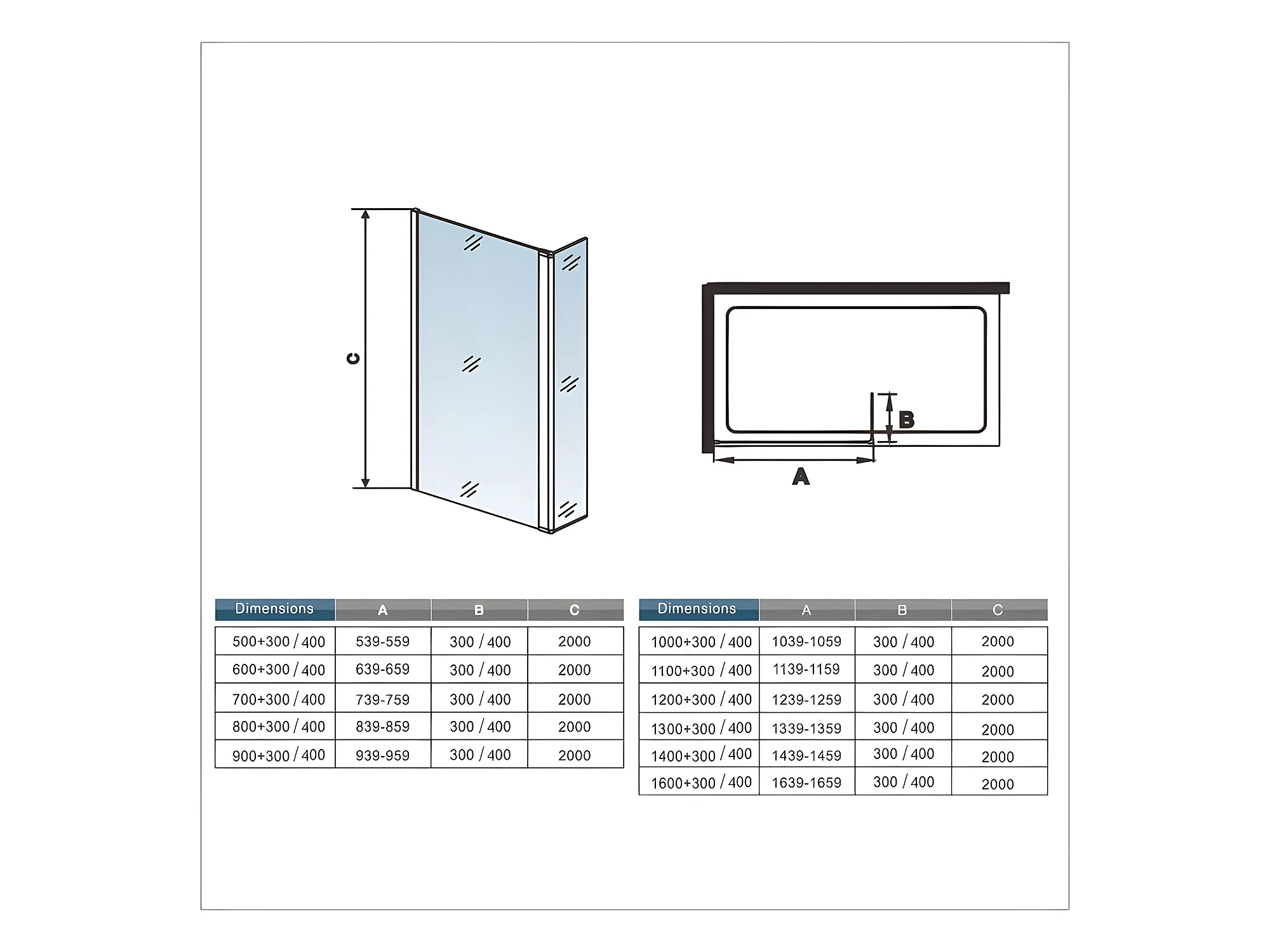 C

B

A

| Dimensions | A | B | C |
|---|---|---|---|
| 500+300 / 400 | 539-559 | 300 / 400 | 2000 |
| 600+300 / 400 | 639-659 | 300 / 400 | 2000 |
| 700+300 / 400 | 739-759 | 300 / 400 | 2000 |
| 800+300 / 400 | 839-859 | 300 / 400 | 2000 |
| 900+300 / 400 | 939-959 | 300 / 400 | 2000 |

| Dimensions | A | B | C |
|---|---|---|---|
| 1000+300 / 400 | 1039-1059 | 300 / 400 | 2000 |
| 1100+300 / 400 | 1139-1159 | 300 / 400 | 2000 |
| 1200+300 / 400 | 1239-1259 | 300 / 400 | 2000 |
| 1300+300 / 400 | 1339-1359 | 300 / 400 | 2000 |
| 1400+300 / 400 | 1439-1459 | 300 / 400 | 2000 |
| 1600+300 / 400 | 1639-1659 | 300 / 400 | 2000 |