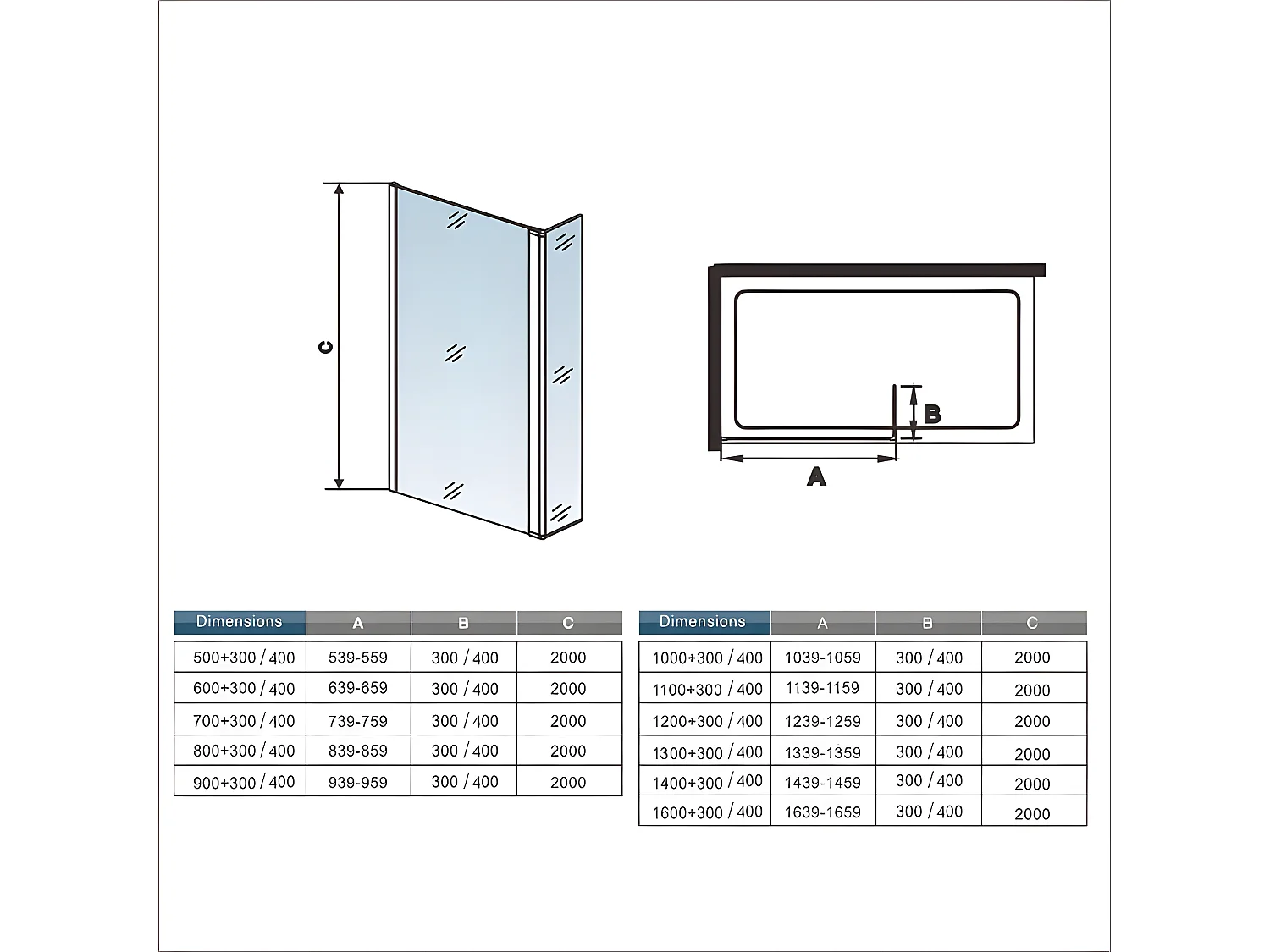 C

B

A

| Dimensions | A | B | C |
|---|---|---|---|
| 500+300 / 400 | 539-559 | 300 / 400 | 2000 |
| 600+300 / 400 | 639-659 | 300 / 400 | 2000 |
| 700+300 / 400 | 739-759 | 300 / 400 | 2000 |
| 800+300 / 400 | 839-859 | 300 / 400 | 2000 |
| 900+300 / 400 | 939-959 | 300 / 400 | 2000 |

| Dimensions | A | B | C |
|---|---|---|---|
| 1000+300 / 400 | 1039-1059 | 300 / 400 | 2000 |
| 1100+300 / 400 | 1139-1159 | 300 / 400 | 2000 |
| 1200+300 / 400 | 1239-1259 | 300 / 400 | 2000 |
| 1300+300 / 400 | 1339-1359 | 300 / 400 | 2000 |
| 1400+300 / 400 | 1439-1459 | 300 / 400 | 2000 |
| 1600+300 / 400 | 1639-1659 | 300 / 400 | 2000 |