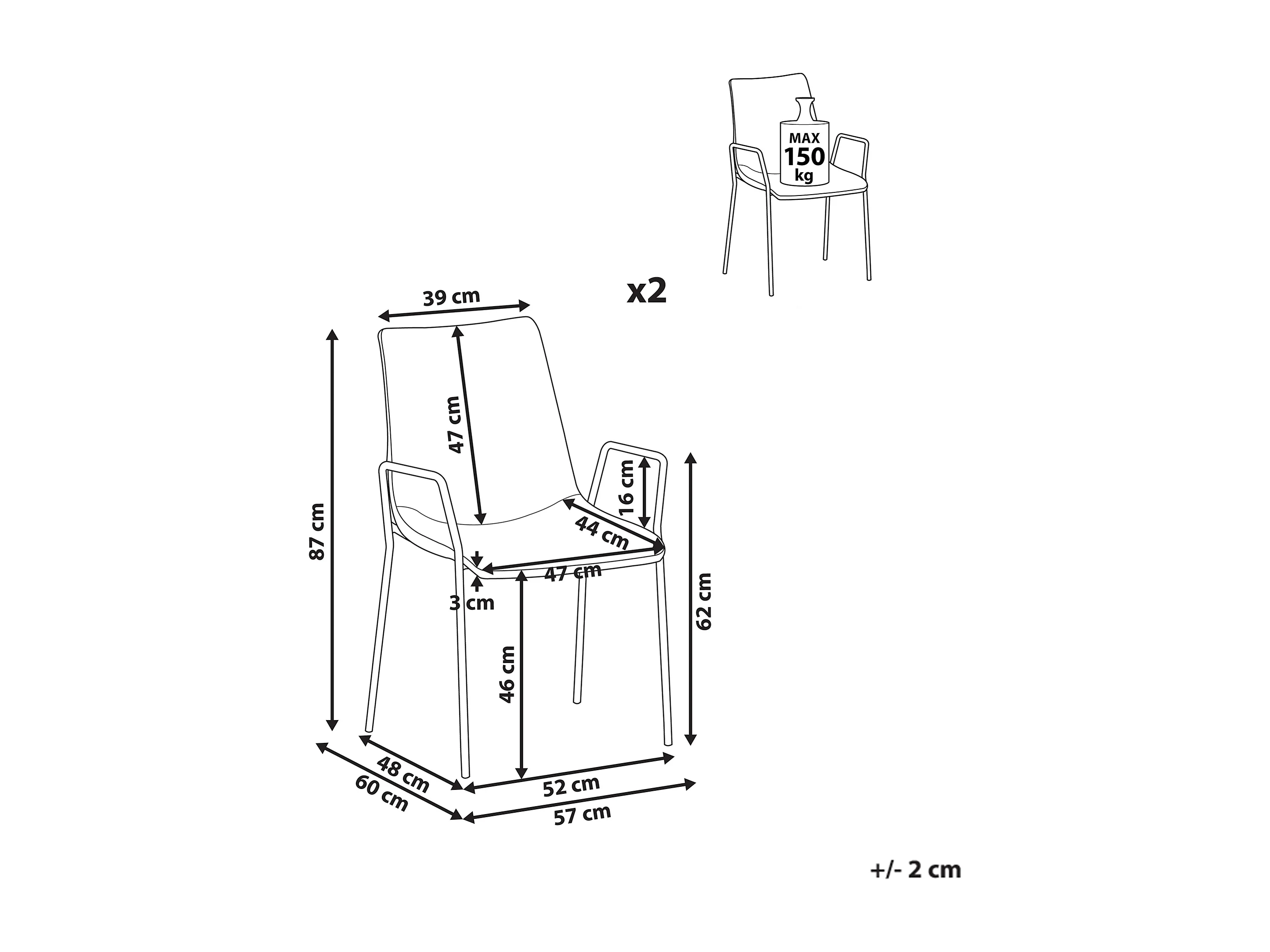 MAX
150
kg

x2

39 cm

47 cm

87 cm

16 cm

44 cm

47 cm

3 cm

62 cm

46 cm

48 cm

60 cm

52 cm

57 cm

+/- 2 cm