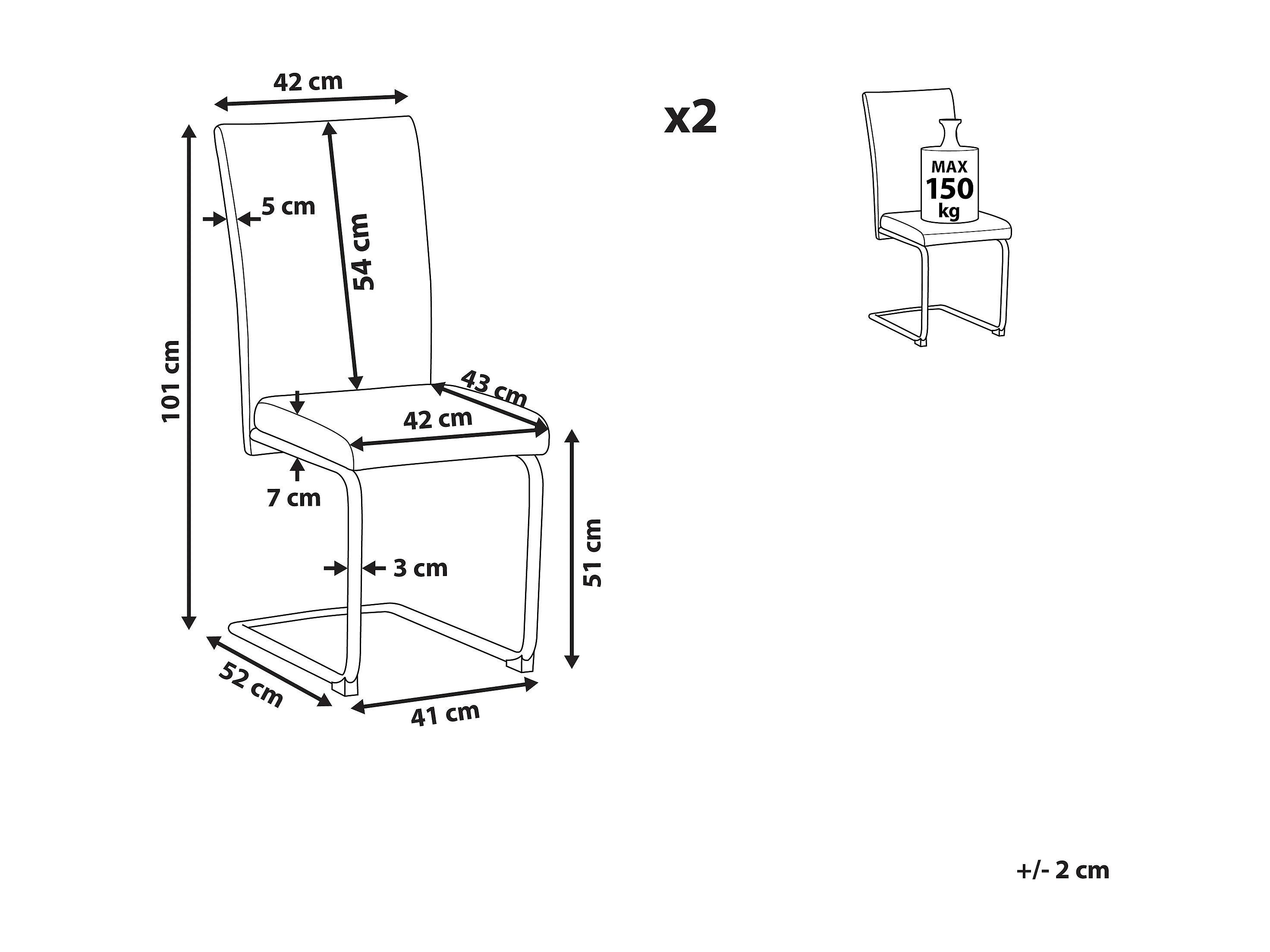 42 cm

x2

MAX
150
kg

5 cm

54 cm

101 cm

43 cm

42 cm

7 cm

3 cm

51 cm

52 cm

41 cm

+/- 2 cm