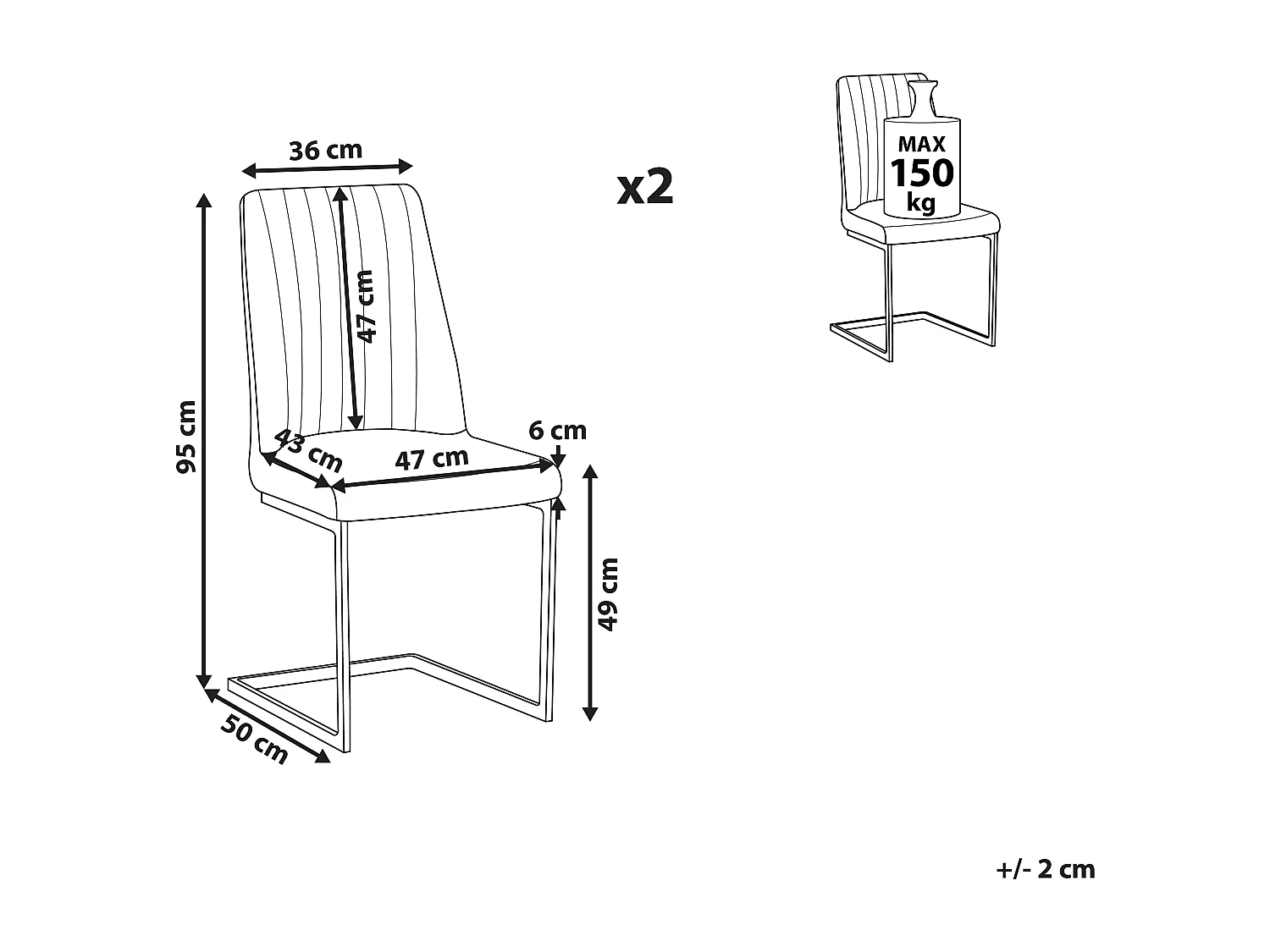 36 cm
x2
MAX
150
kg
47 cm
95 cm
43 cm
47 cm
6 cm
49 cm
50 cm
+/- 2 cm