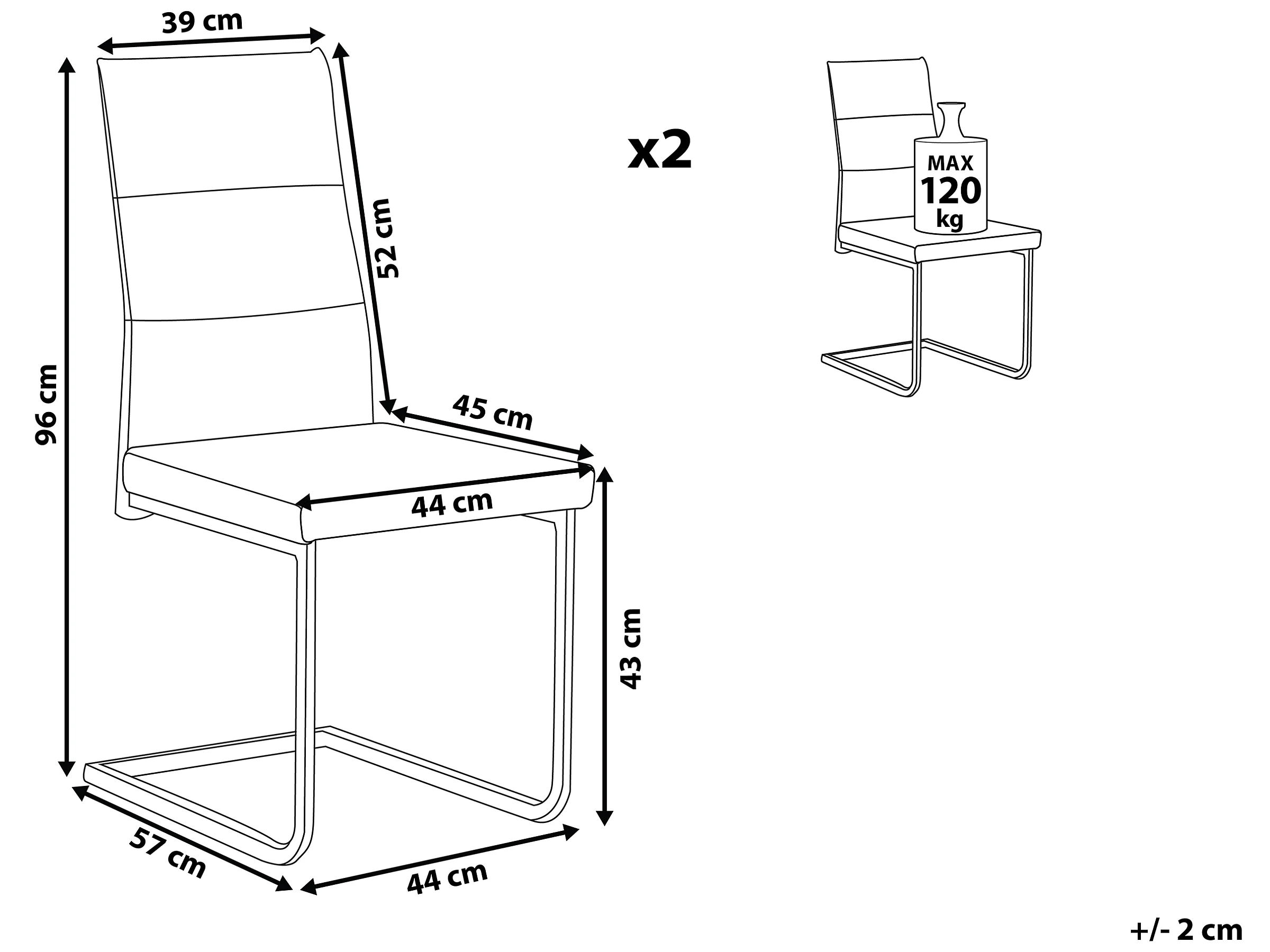 39 cm

52 cm

96 cm

45 cm

44 cm

43 cm

57 cm

44 cm

x2

MAX
120
kg

+/- 2 cm