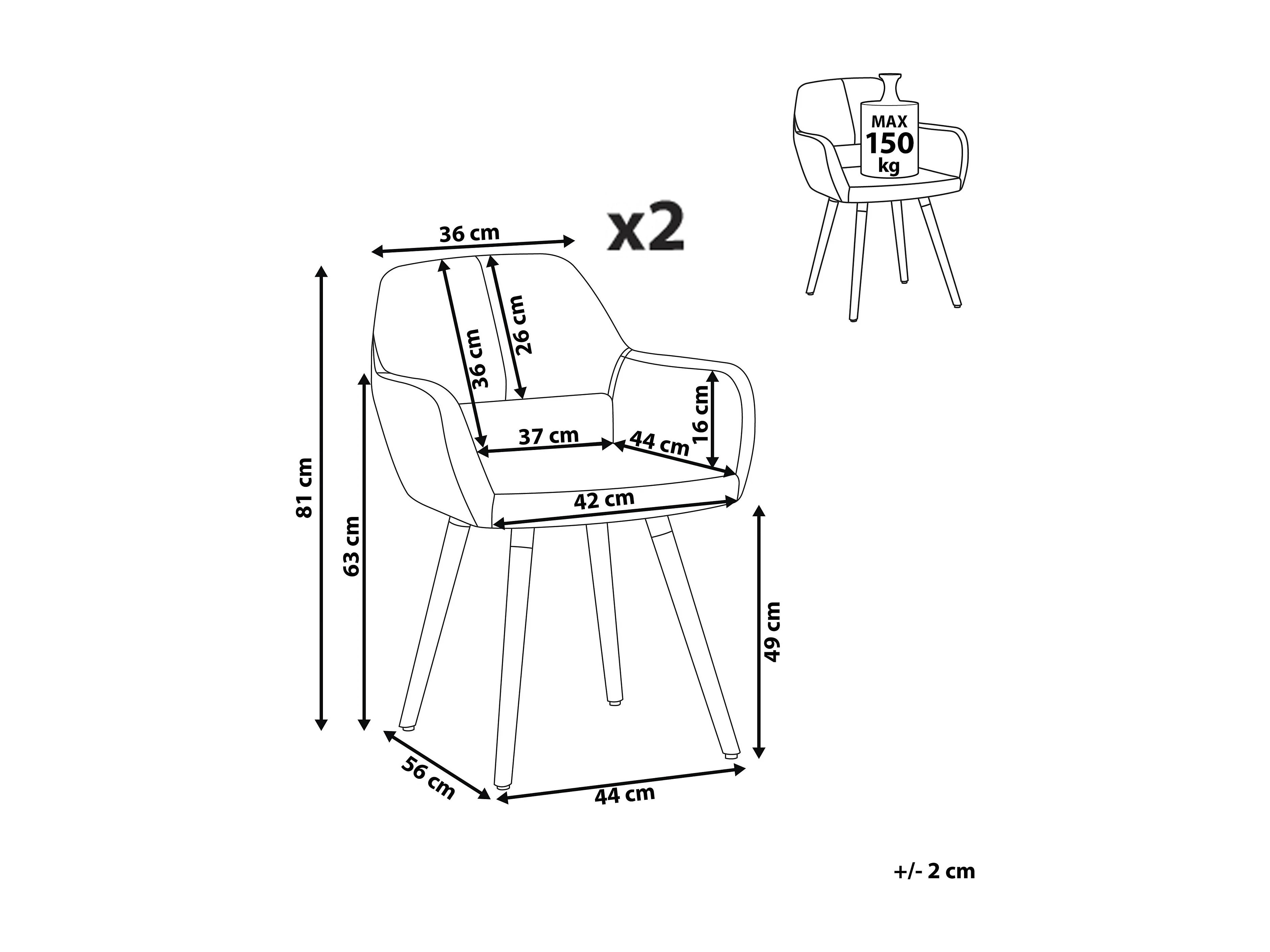 MAX
150
kg

x2

36 cm

36 cm

26 cm

16 cm

37 cm

44 cm

42 cm

81 cm

63 cm

49 cm

56 cm

44 cm

+/- 2 cm