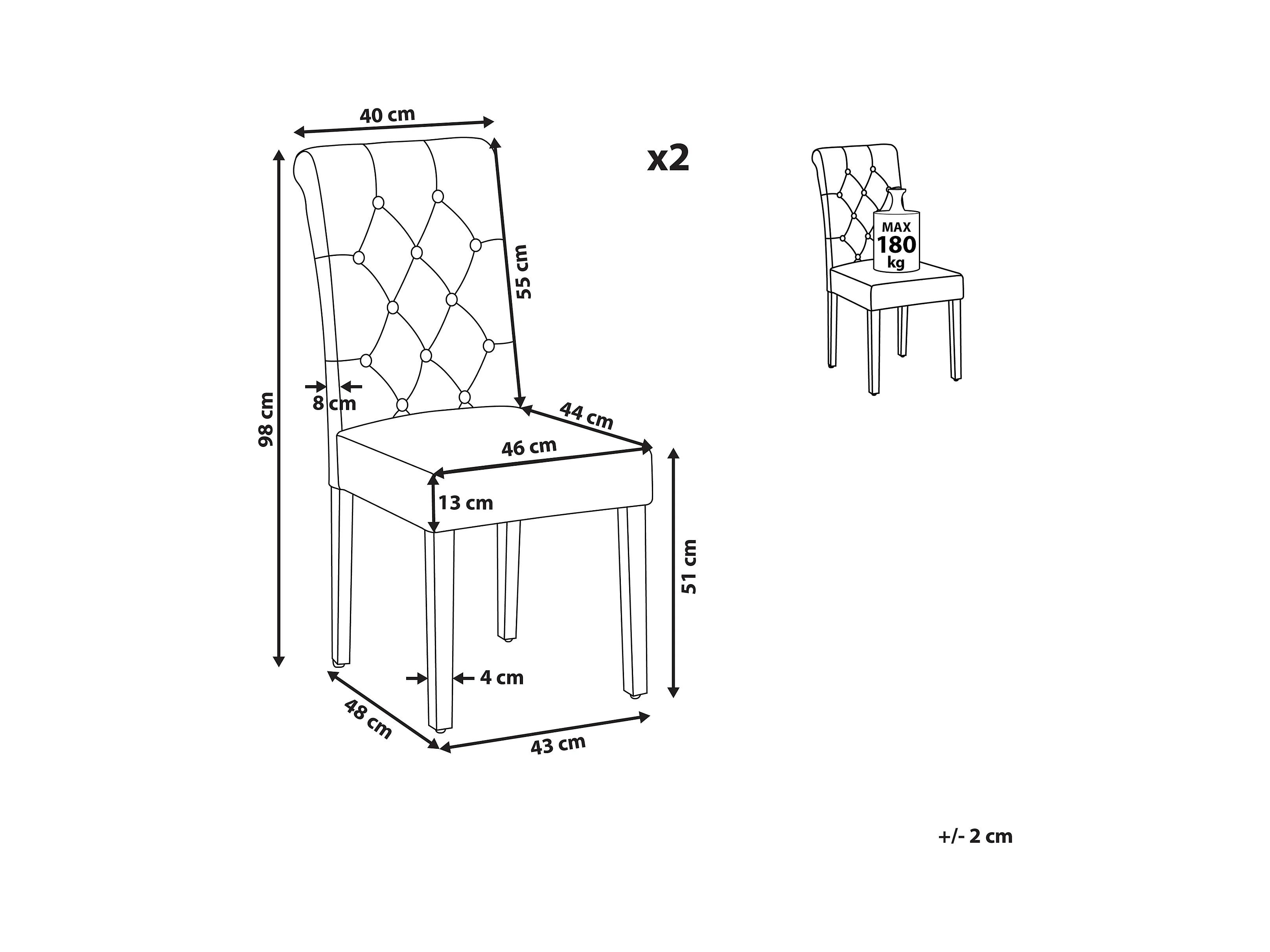 40 cm

x2

MAX
180
kg

55 cm

98 cm

8 cm

44 cm

46 cm

13 cm

51 cm

4 cm

48 cm

43 cm

+/- 2 cm