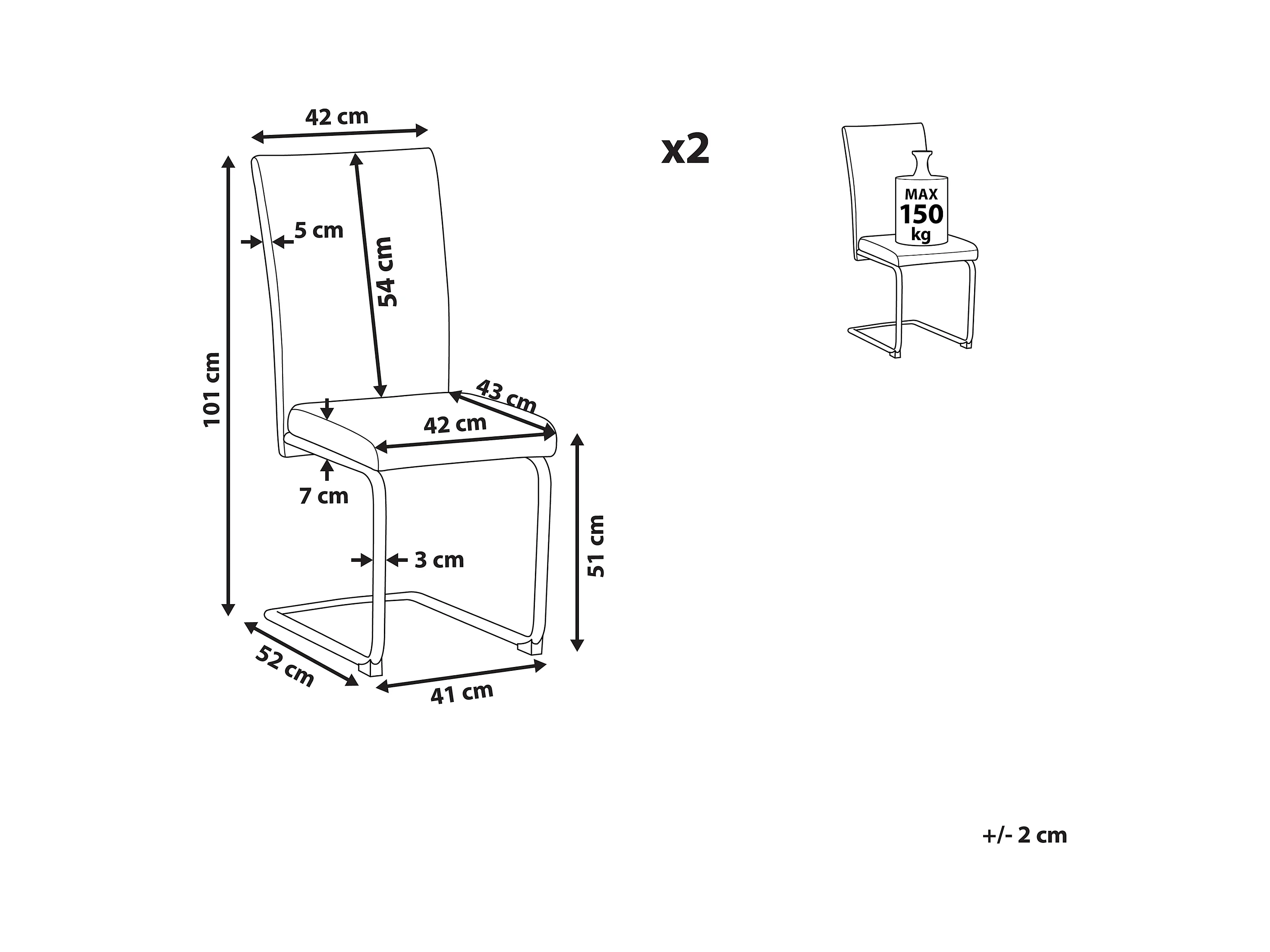 42 cm

x2

MAX
150
kg

5 cm

54 cm

101 cm

43 cm

42 cm

7 cm

3 cm

51 cm

52 cm

41 cm

+/- 2 cm