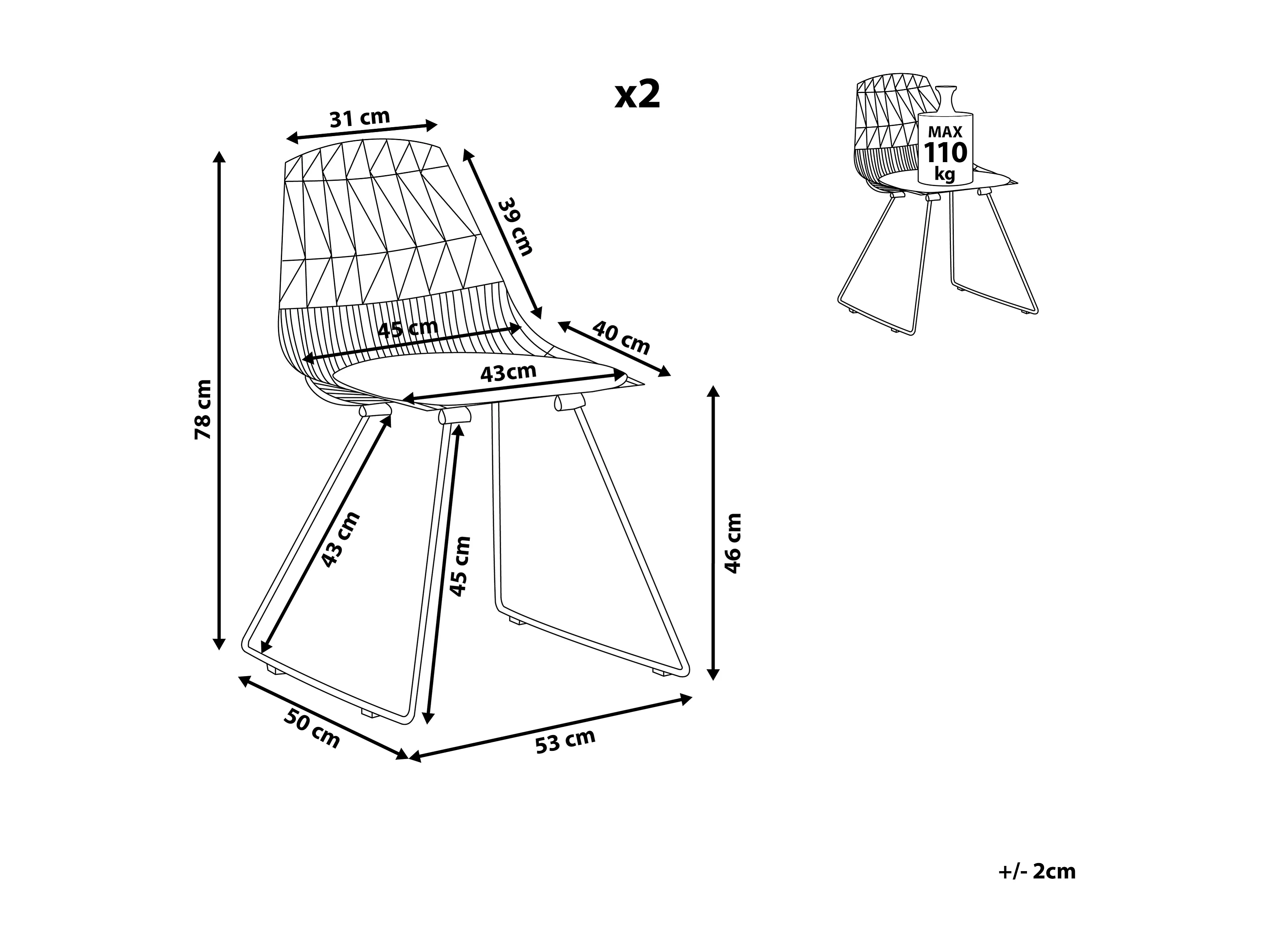 x2

31 cm

39 cm

78 cm

45 cm

40 cm

43cm

43 cm

45 cm

46 cm

50 cm

53 cm

MAX
110
kg

+/- 2cm