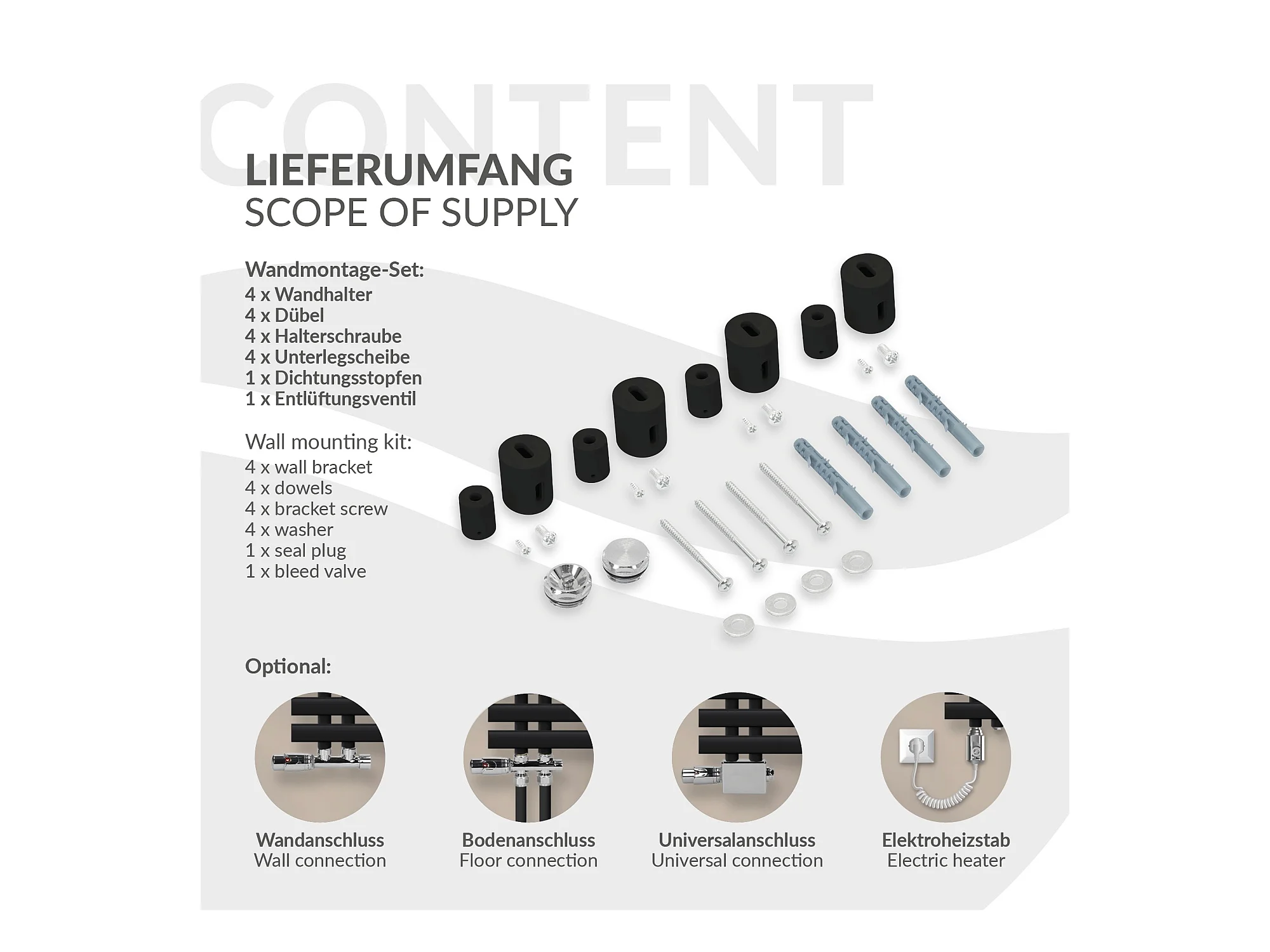 CONTENT

LIEFERUMFANG
SCOPE OF SUPPLY

Wandmontage-Set:
4 x Wandhalter
4 x Dübel
4 x Halterschraube
4 x Unterlegscheibe
1 x Dichtungsstopfen
1 x Entlüftungsventil

Wall mounting kit:
4 x wall bracket
4 x dowels
4 x bracket screw
4 x washer
1 x seal plug
1 x bleed valve

Optional:

Wandanschluss
Wall connection

Bodenanschluss
Floor connection

Universalanschluss
Universal connection

Elektroheizstab
Electric heater