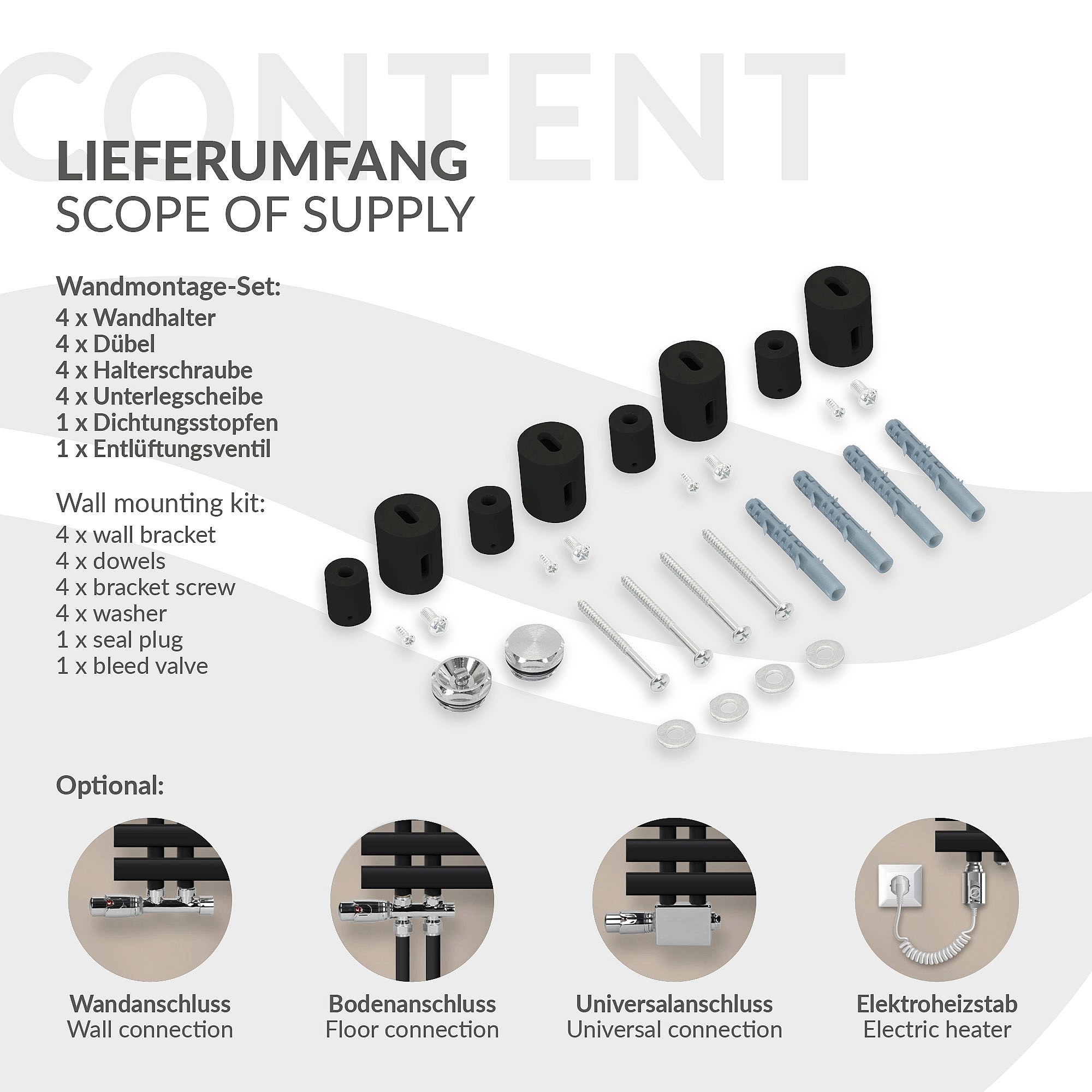 CONTENT

LIEFERUMFANG
SCOPE OF SUPPLY

Wandmontage-Set:
4 x Wandhalter
4 x Dübel
4 x Halterschraube
4 x Unterlegscheibe
1 x Dichtungsstopfen
1 x Entlüftungsventil

Wall mounting kit:
4 x wall bracket
4 x dowels
4 x bracket screw
4 x washer
1 x seal plug
1 x bleed valve

Optional:

Wandanschluss
Wall connection

Bodenanschluss
Floor connection

Universalanschluss
Universal connection

Elektroheizstab
Electric heater