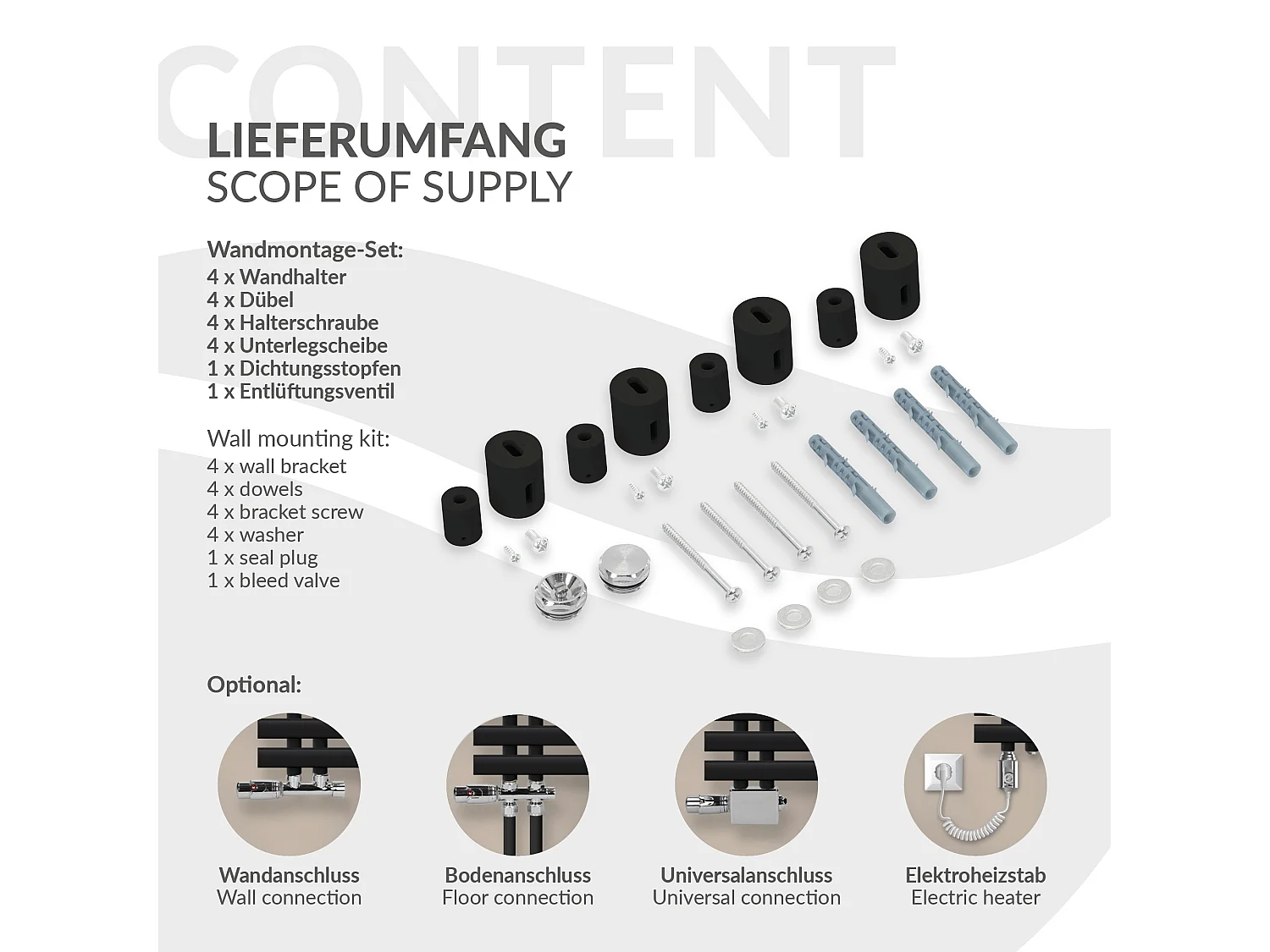 CONTENT

LIEFERUMFANG
SCOPE OF SUPPLY

Wandmontage-Set:
4 x Wandhalter
4 x Dübel
4 x Halterschraube
4 x Unterlegscheibe
1 x Dichtungsstopfen
1 x Entlüftungsventil

Wall mounting kit:
4 x wall bracket
4 x dowels
4 x bracket screw
4 x washer
1 x seal plug
1 x bleed valve

Optional:

Wandanschluss
Wall connection

Bodenanschluss
Floor connection

Universalanschluss
Universal connection

Elektroheizstab
Electric heater