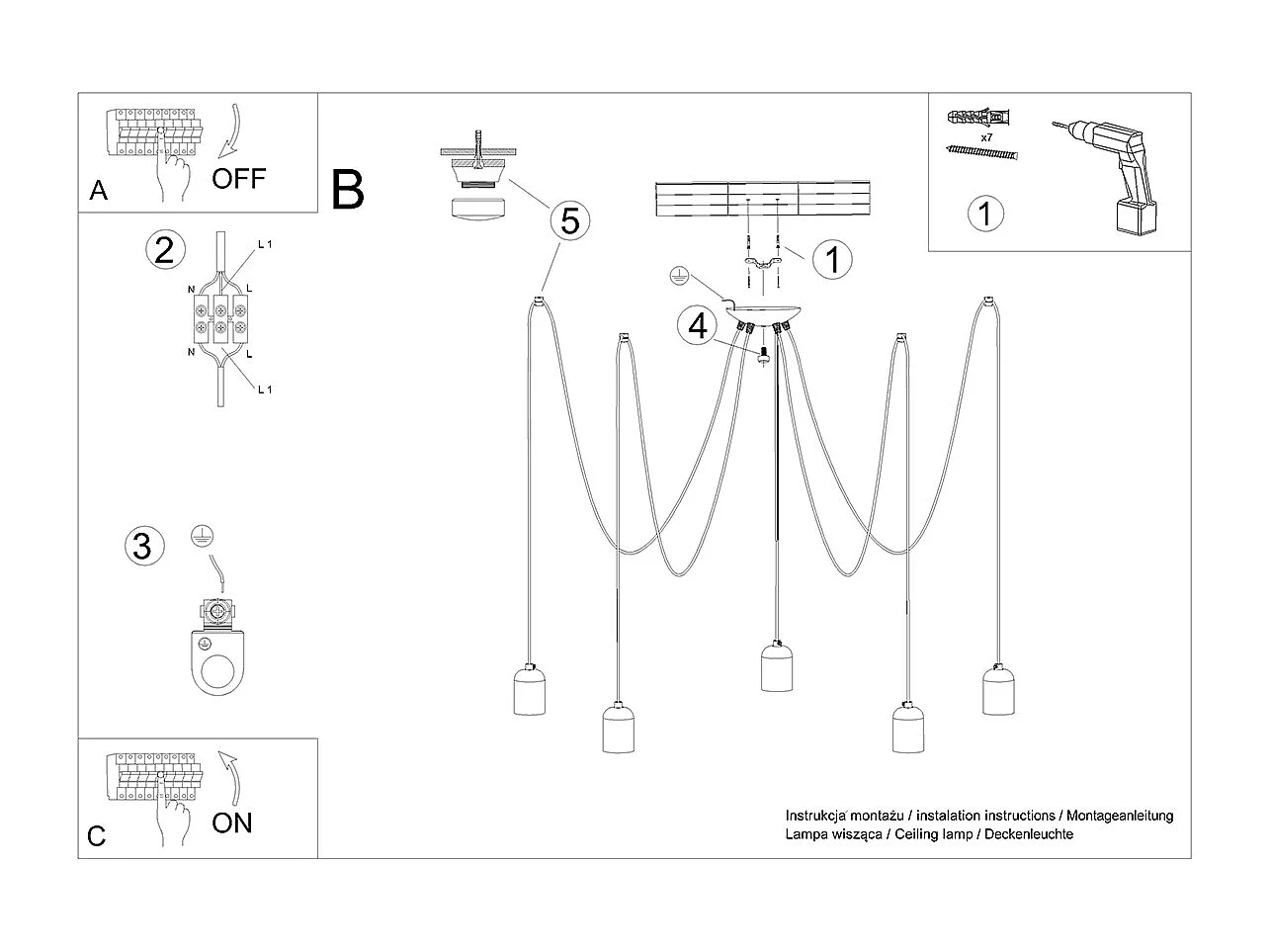 A
OFF

2
L 1
N
L
N
L
L 1

3

C
ON

B
5
1
4

x7
1

Instrukcja montażu / instalation instructions / Montageanleitung
Lampa wisząca / Ceiling lamp / Deckenleuchte