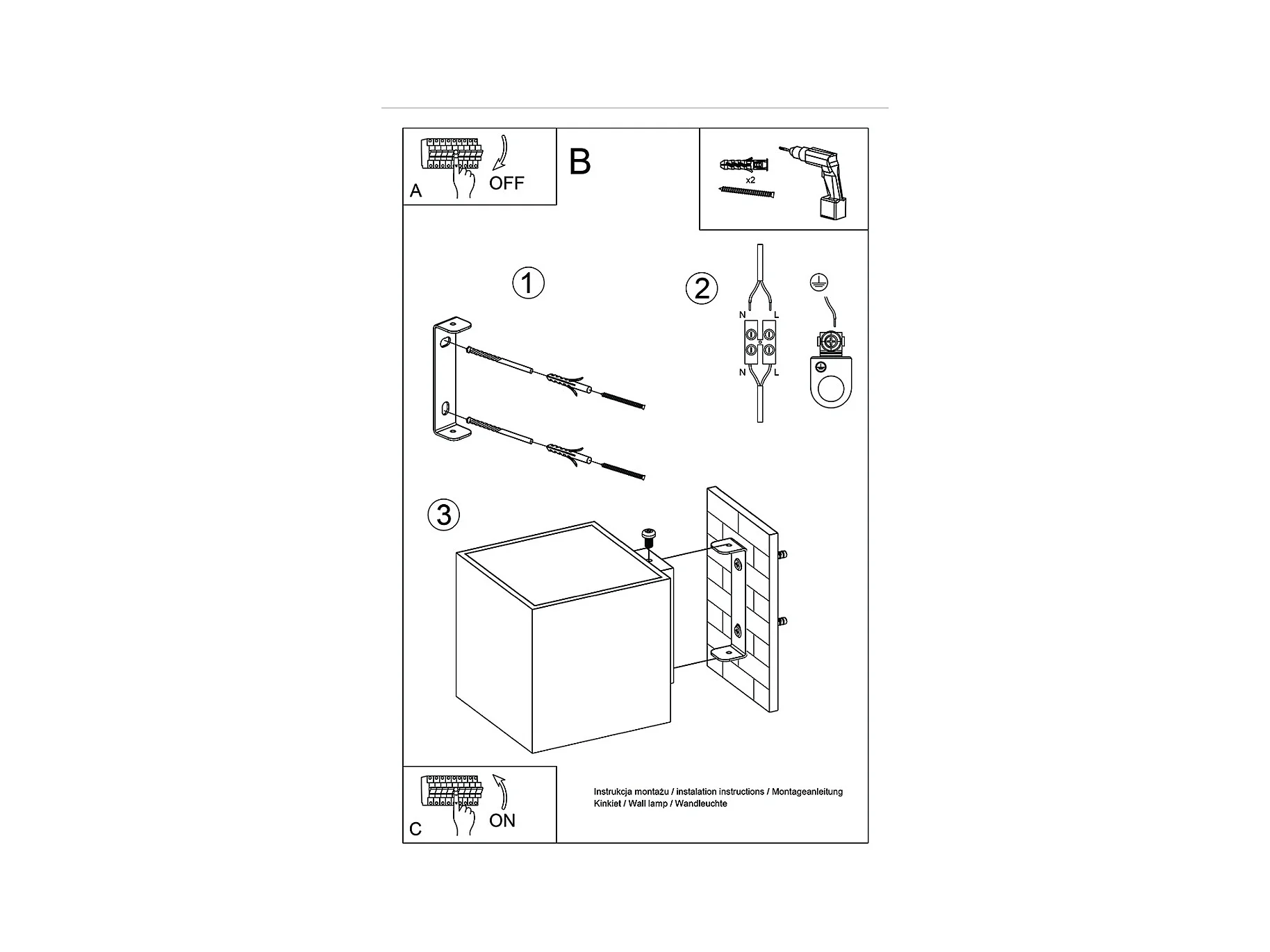 A
OFF

B

x2

1

2

N
L
N
L

3

C
ON

Instrukcja montażu / instalation instructions / Montageanleitung
Kinkiet / Wall lamp / Wandleuchte