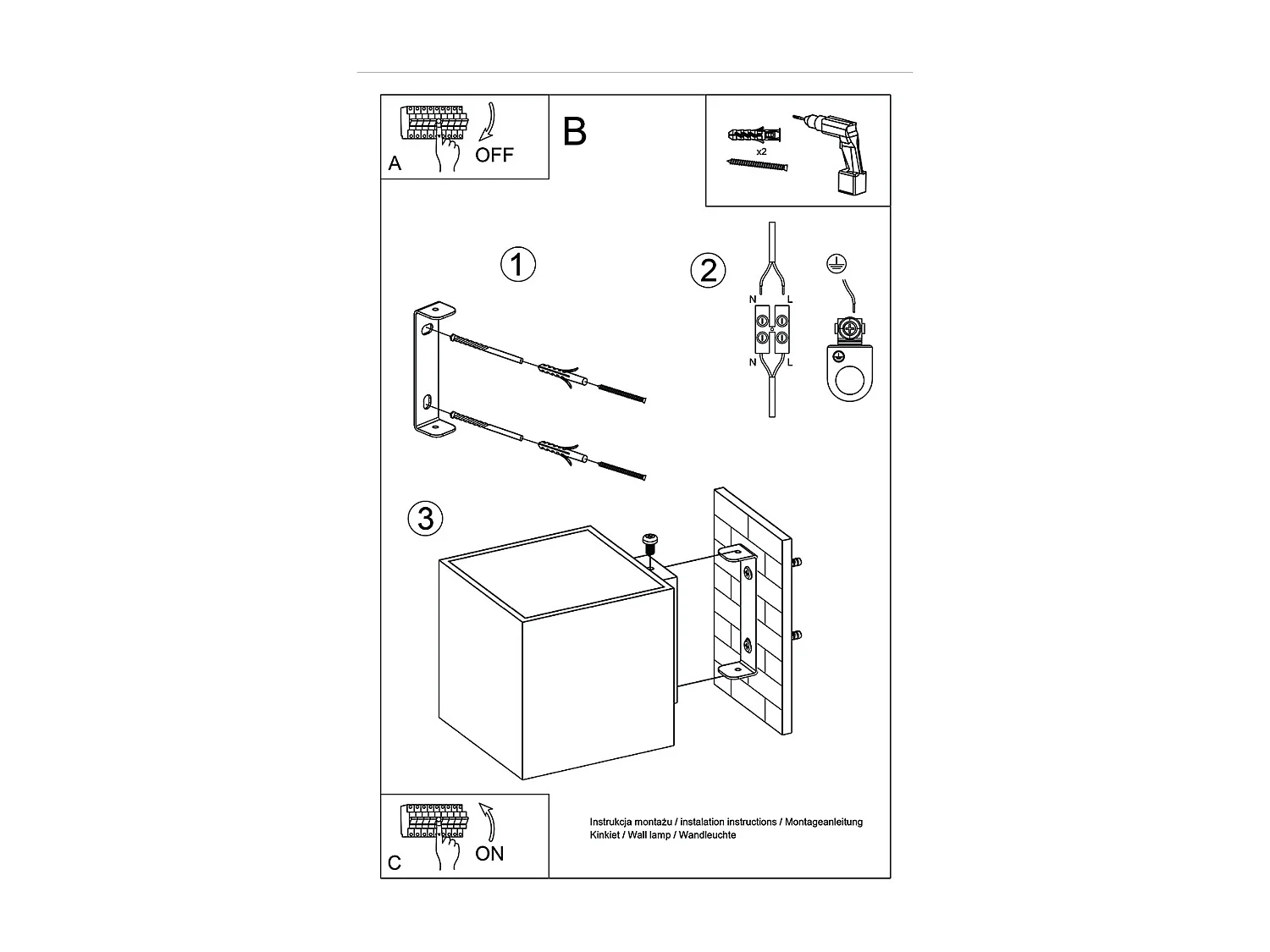 A
OFF

B

x2

1

2

N L

N L

3

C
ON

Instrukcja montażu / instalation instructions / Montageanleitung
Kinkiet / Wall lamp / Wandleuchte