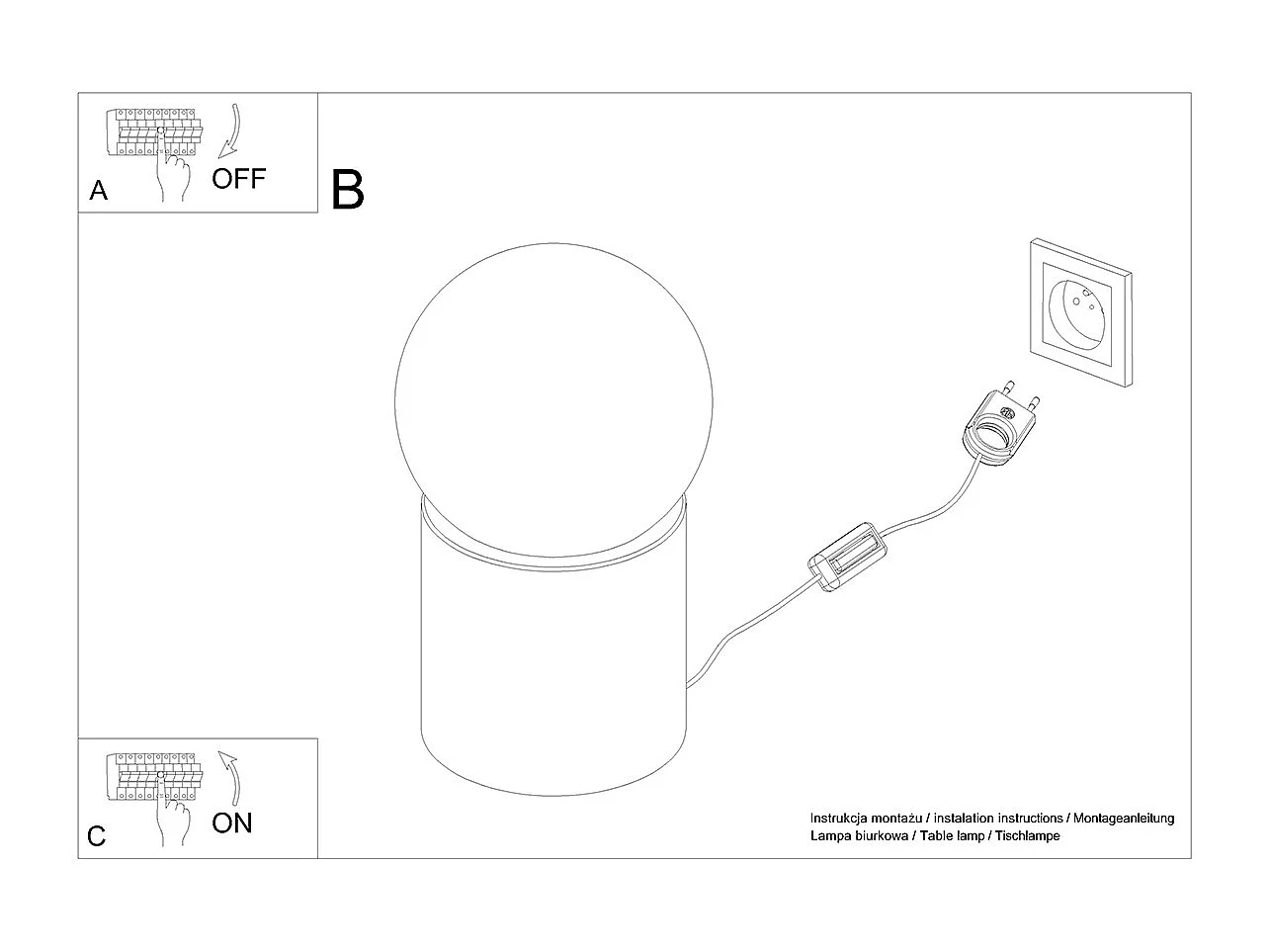 A OFF

B

C ON

Instrukcja montażu / instalation instructions / Montageanleitung
Lampa biurkowa / Table lamp / Tischlampe