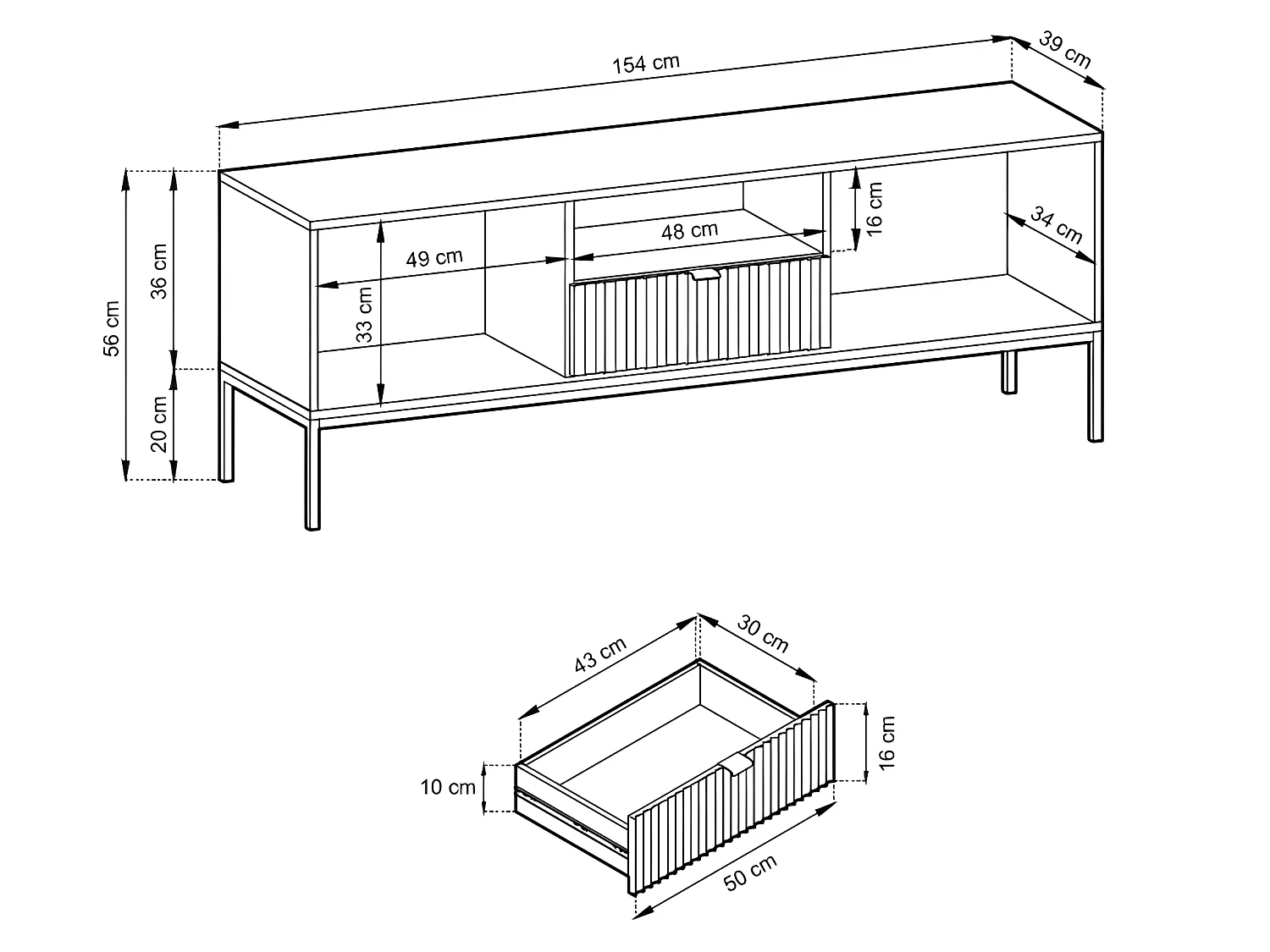 154 cm
39 cm
56 cm
36 cm
20 cm
49 cm
33 cm
48 cm
16 cm
34 cm

43 cm
30 cm
10 cm
16 cm
50 cm