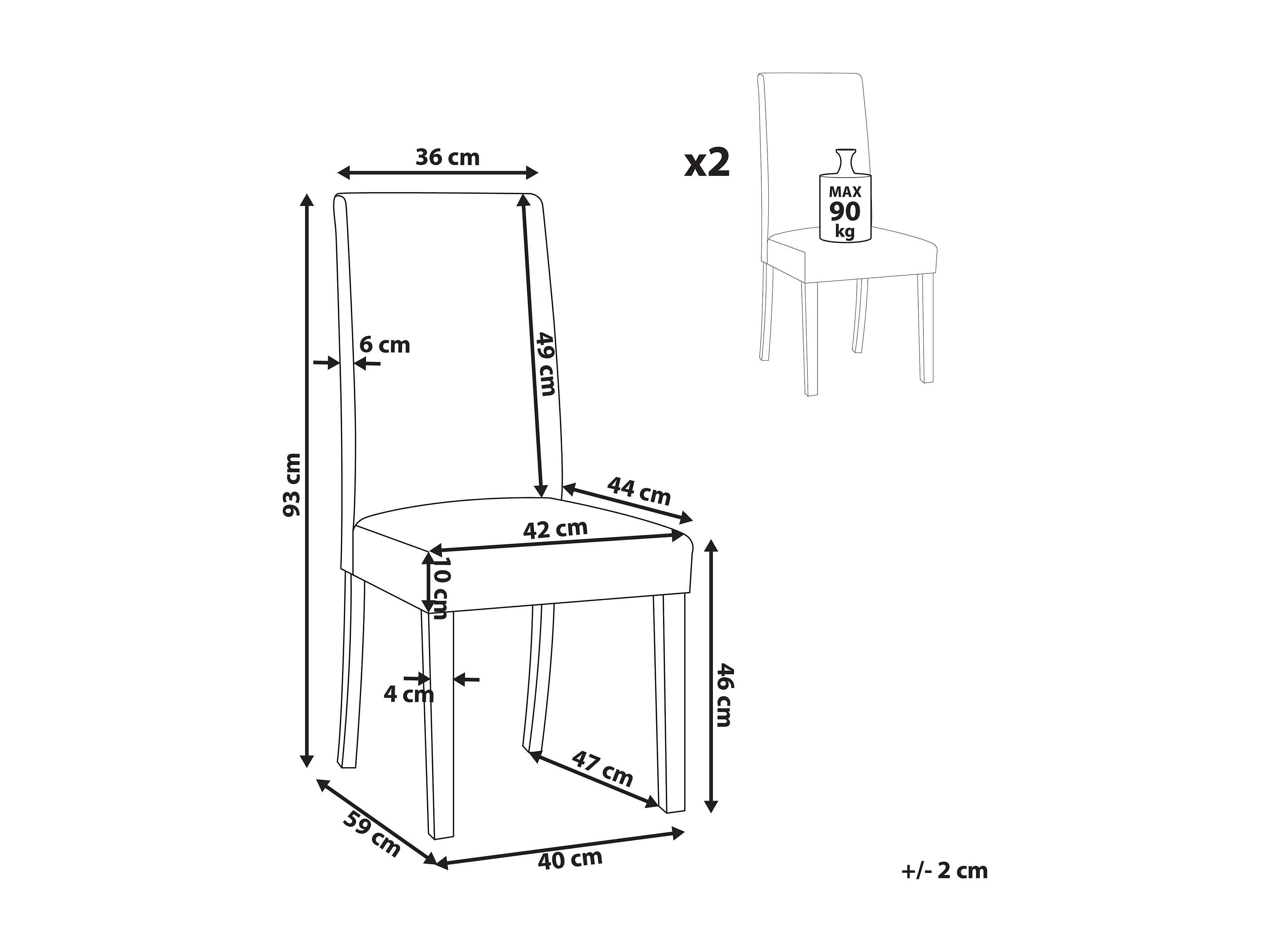 36 cm

x2

MAX
90
kg

6 cm

49 cm

93 cm

44 cm

42 cm

10 cm

4 cm

46 cm

47 cm

59 cm

40 cm

+/- 2 cm