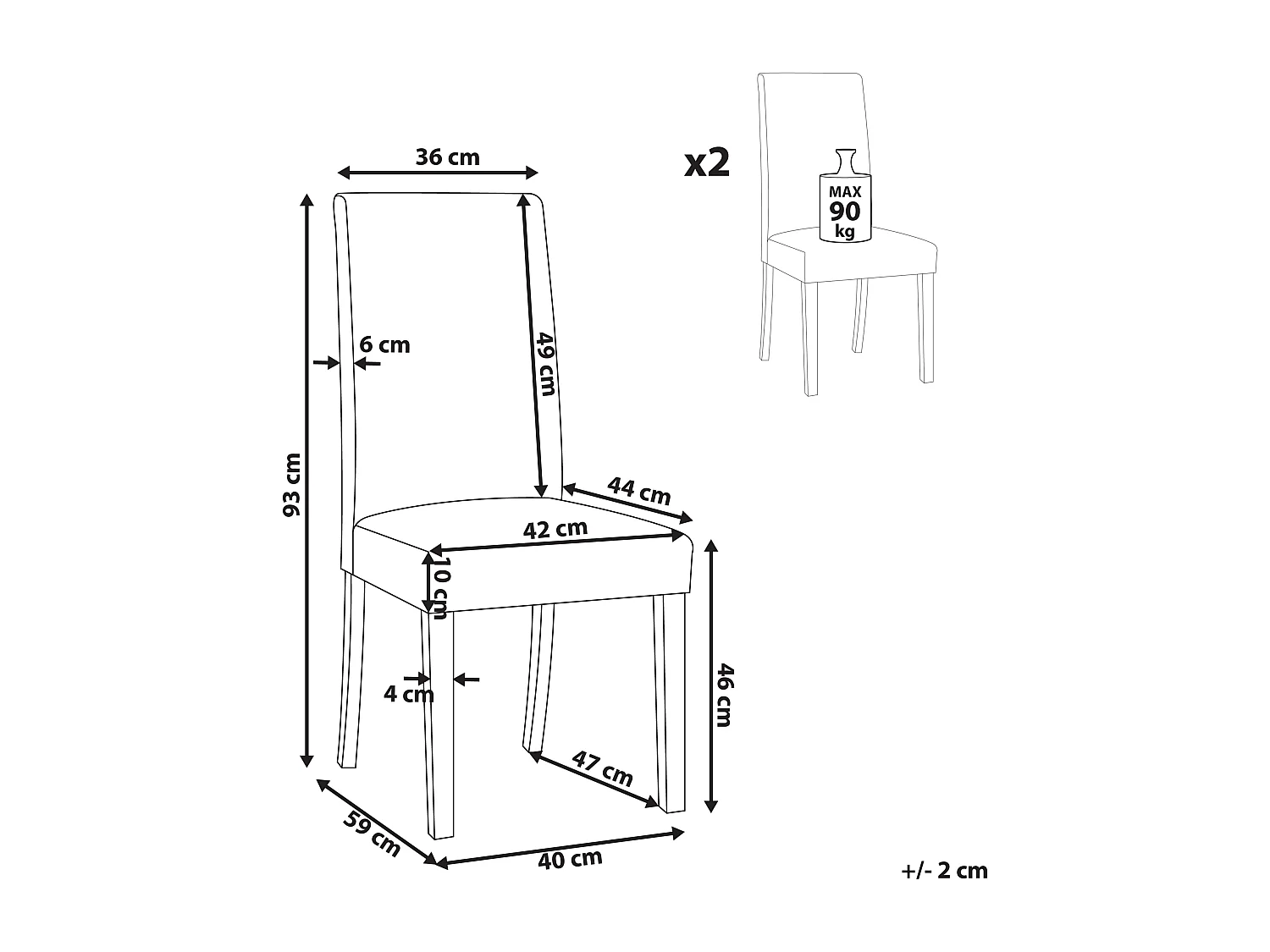 36 cm

x2

MAX
90
kg

6 cm

49 cm

93 cm

44 cm

42 cm

10 cm

4 cm

46 cm

47 cm

59 cm

40 cm

+/- 2 cm