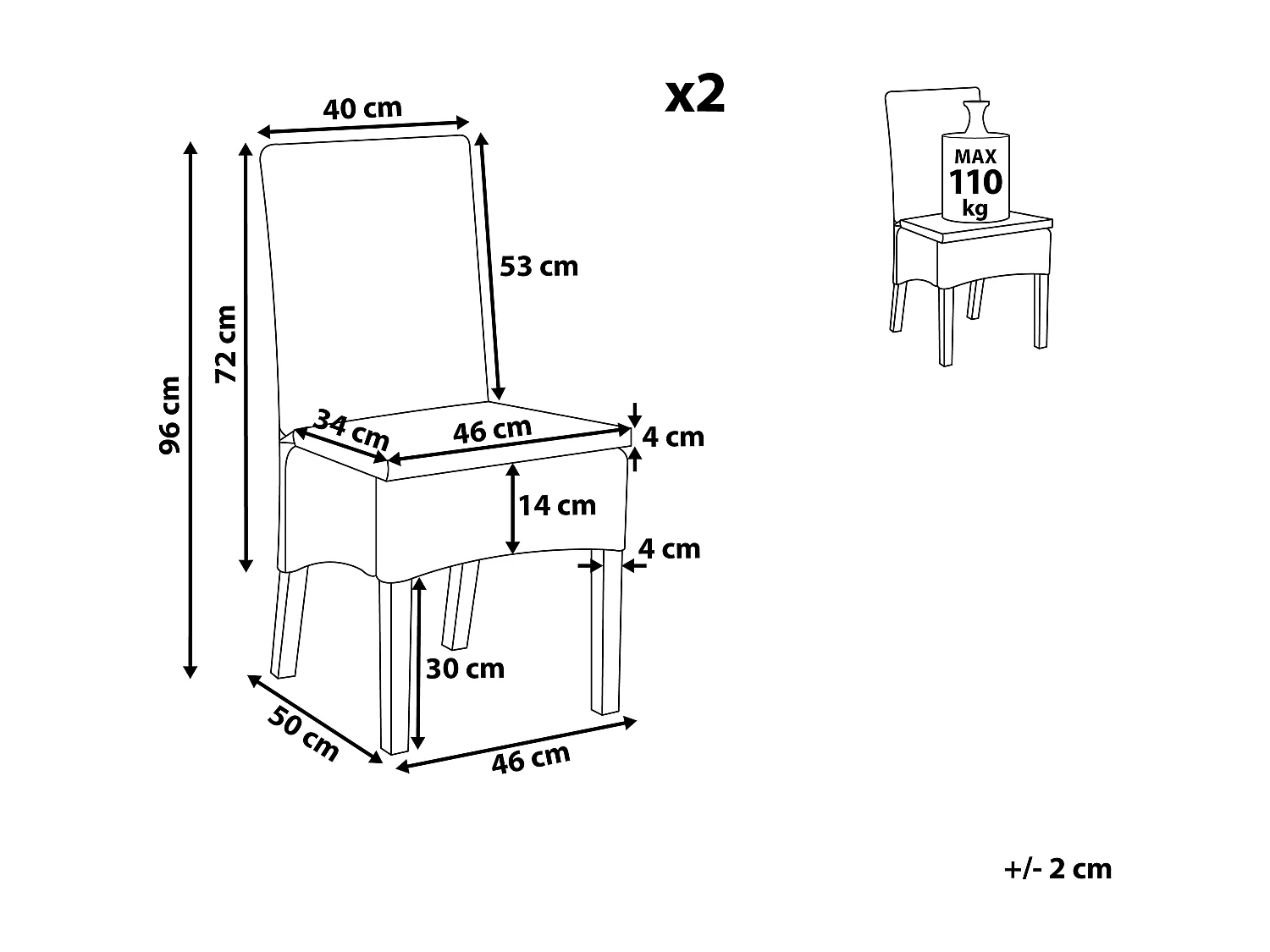 x2

40 cm

53 cm

72 cm

96 cm

34 cm

46 cm

4 cm

14 cm

4 cm

30 cm

50 cm

46 cm

MAX
110
kg

+/- 2 cm