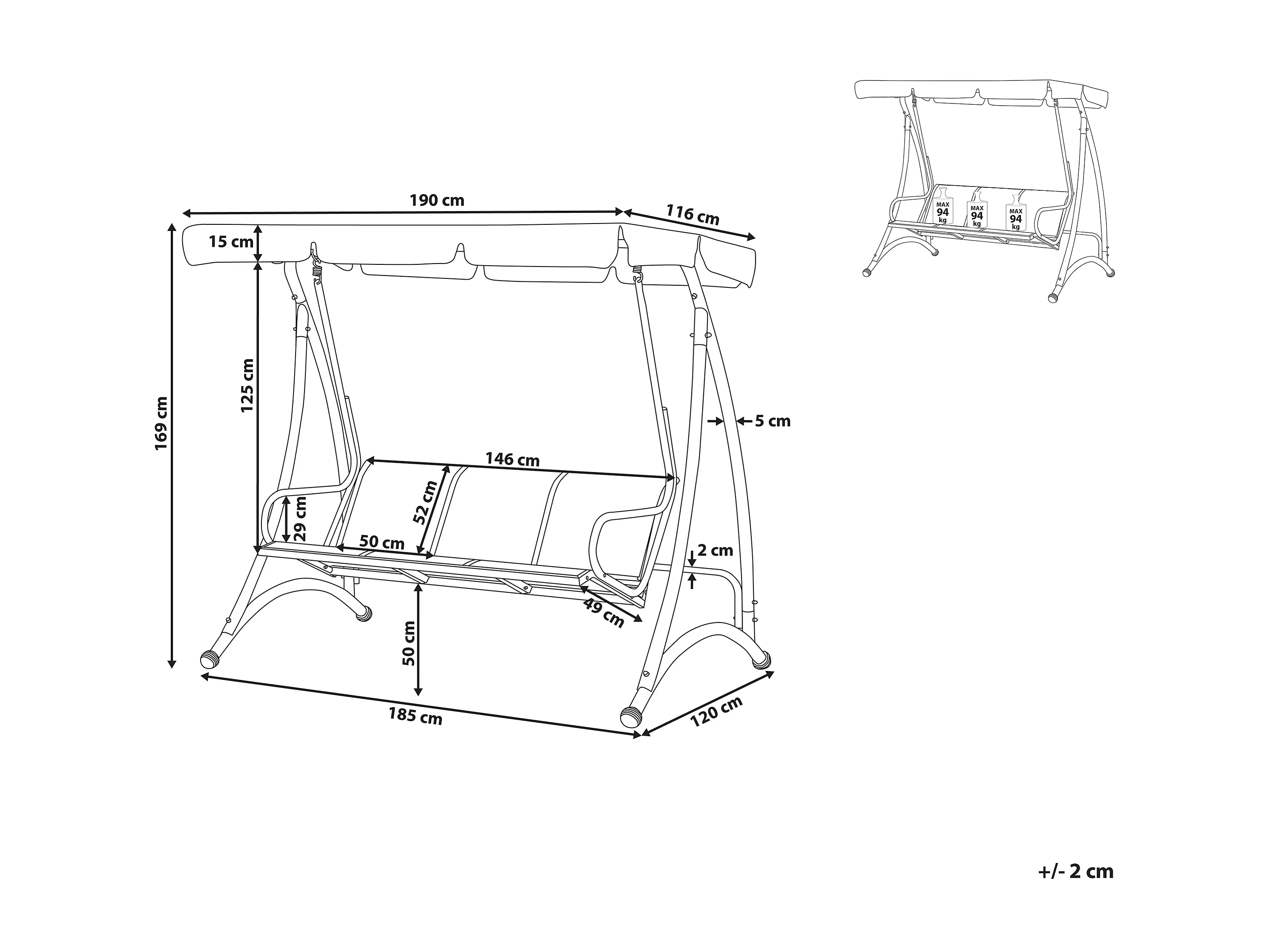 190 cm
116 cm
15 cm
169 cm
125 cm
5 cm
146 cm
52 cm
29 cm
50 cm
2 cm
49 cm
50 cm
185 cm
120 cm

MAX 94 kg
MAX 94 kg
MAX 94 kg

+/- 2 cm