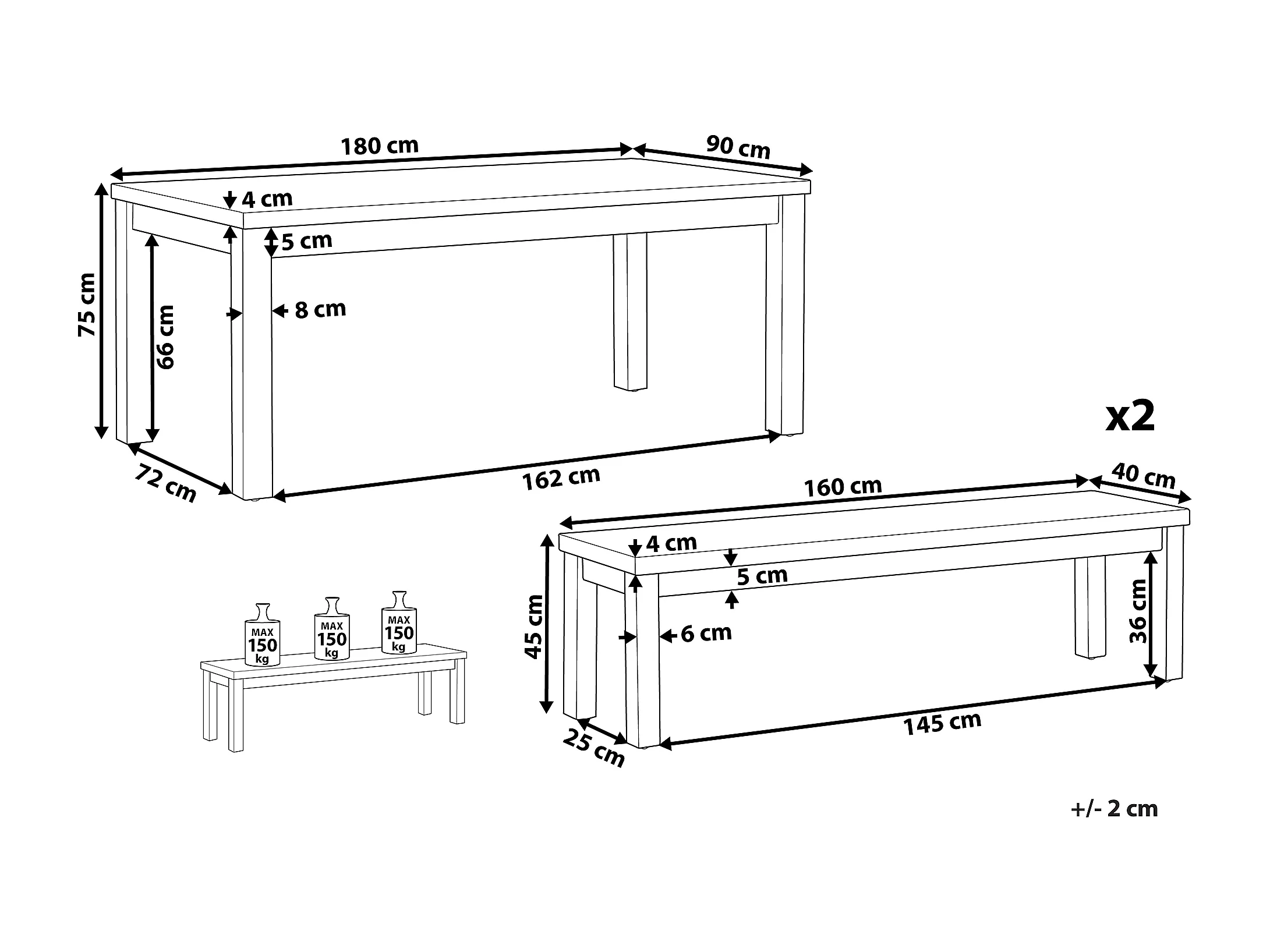 180 cm
90 cm
4 cm
5 cm
75 cm
66 cm
8 cm
72 cm
162 cm

x2

160 cm
40 cm
4 cm
5 cm
45 cm
6 cm
36 cm
25 cm
145 cm

MAX 150 kg
MAX 150 kg
MAX 150 kg

+/- 2 cm